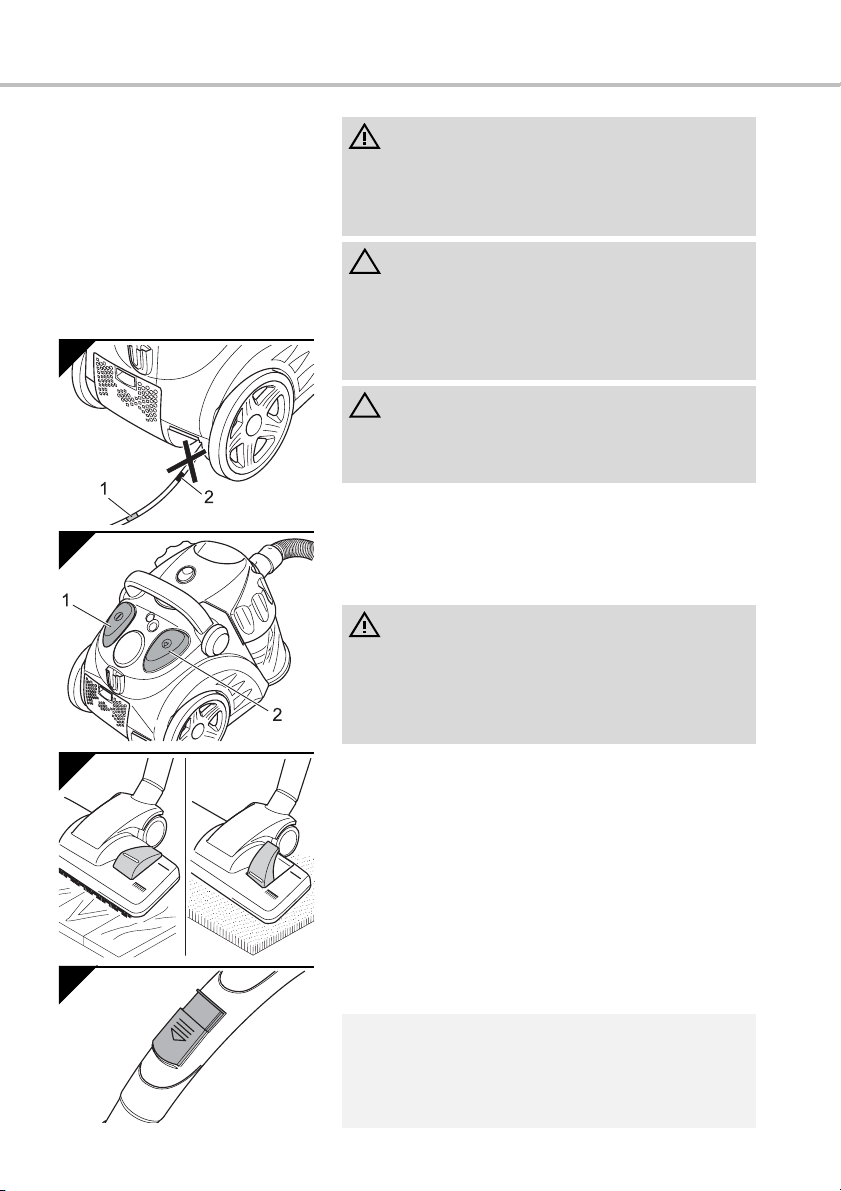 1
2

1
2