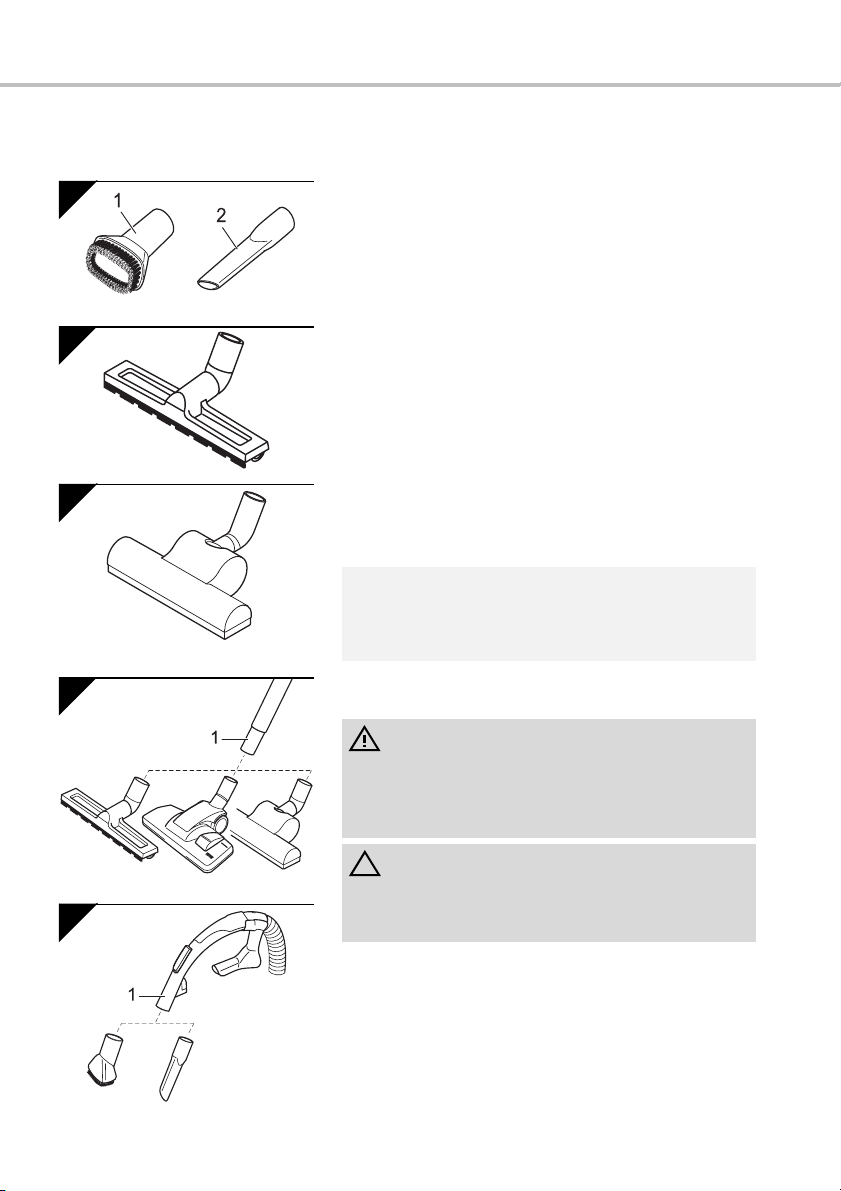 1
2

1

1