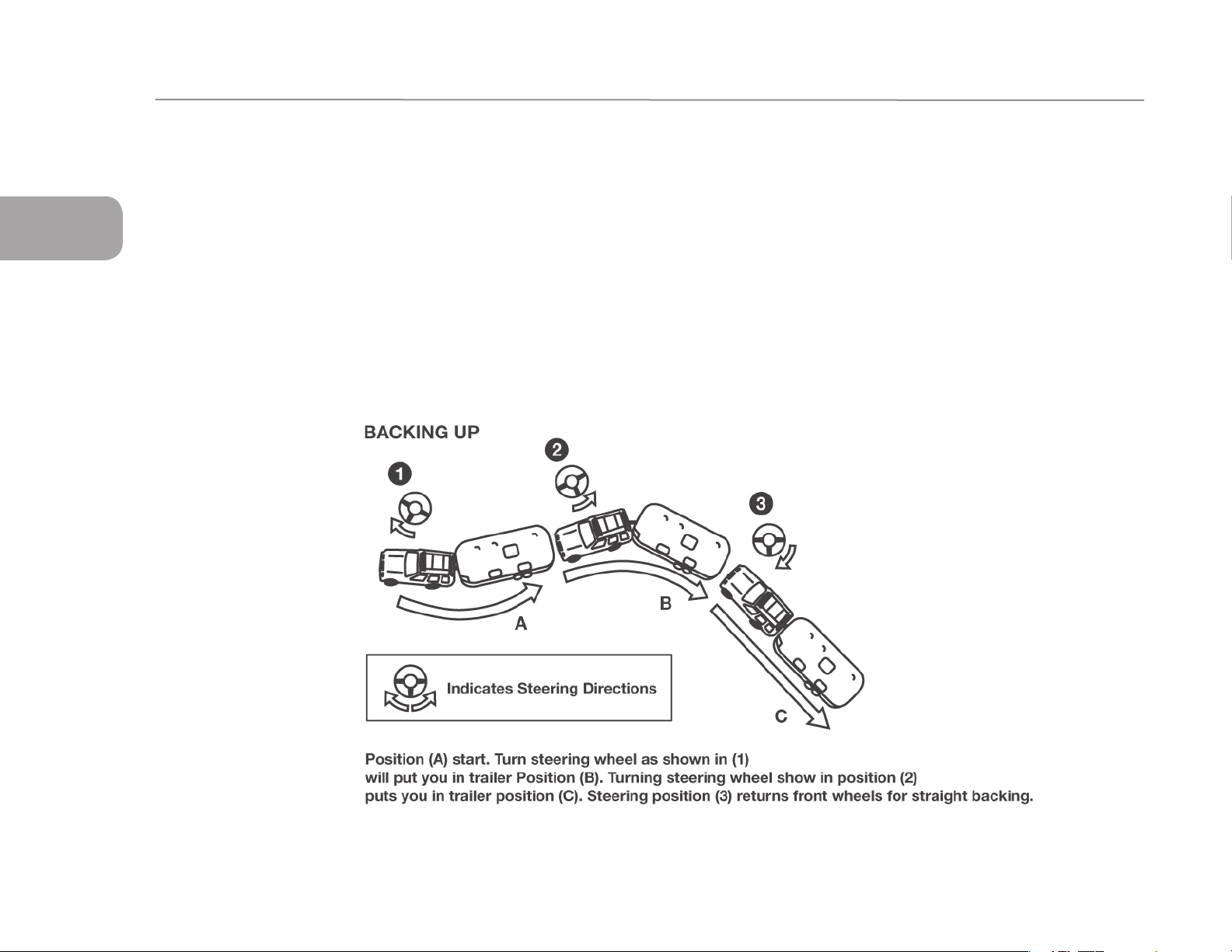 BACKING UP

1

2

3

A

B

C

Indicates Steering Directions

Position (A) start. Turn steering wheel as shown in (1) will put you in trailer Position (B). Turning steering wheel show in position (2) puts you in trailer position (C). Steering position (3) returns front wheels for straight backing.