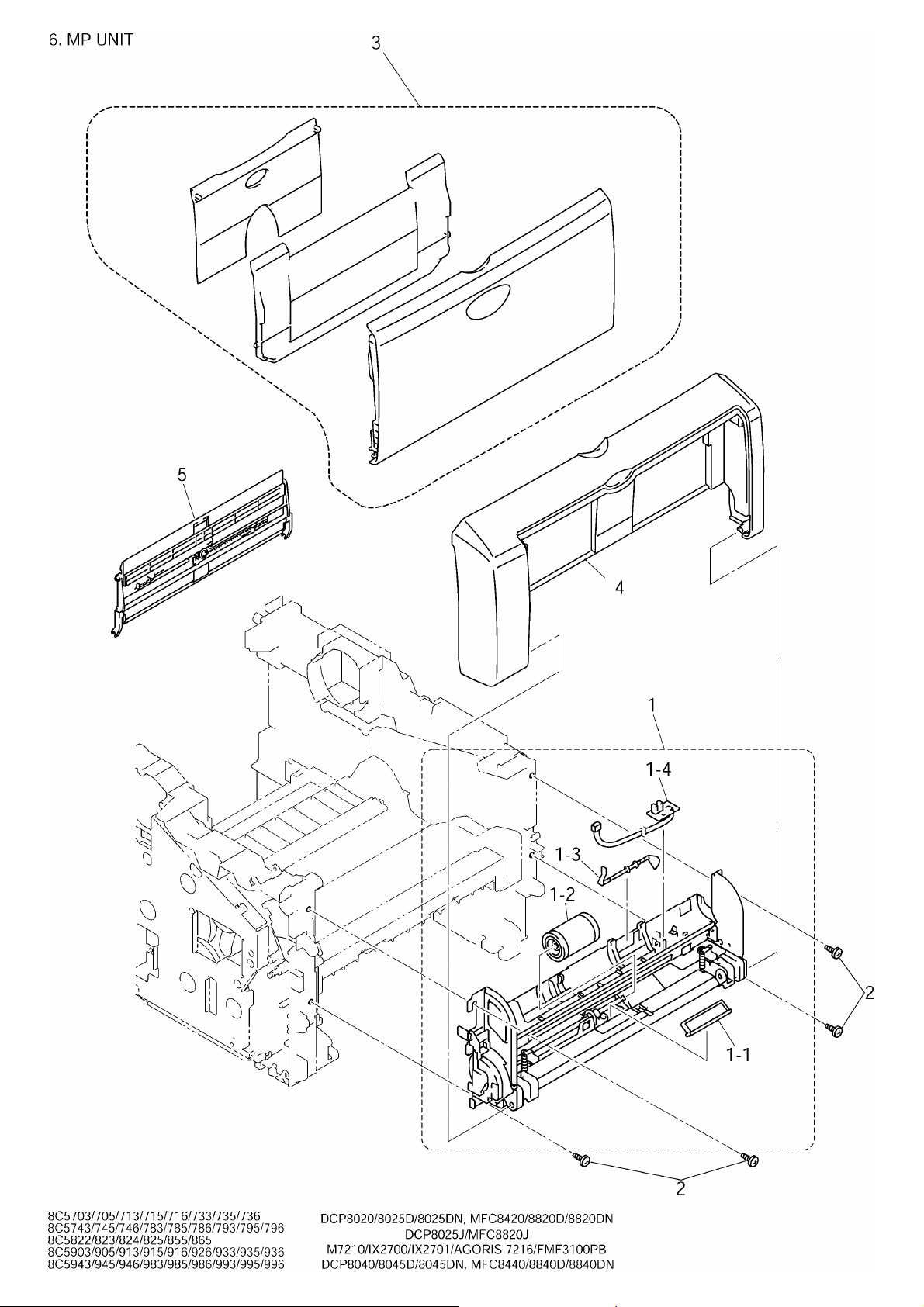 6. MP UNIT

3

5

4

1

1-4

1-3

1-2

2

1-1

2

8C5703/705/713/715/716/733/735/736
8C5743/745/746/783/785/786/793/795/796
8C5822/823/824/825/855/865
8C5903/905/913/915/916/926/933/935/936
8C5943/945/946/983/985/986/993/995/996

DCP8020/8025D/8025DN, MFC8420/8820D/8820DN
DCP8025J/MFC8820J
M7210/IX2700/IX2701/AGORIS 7216/FMF3100PB
DCP8040/8045D/8045DN, MFC8440/8840D/8840DN