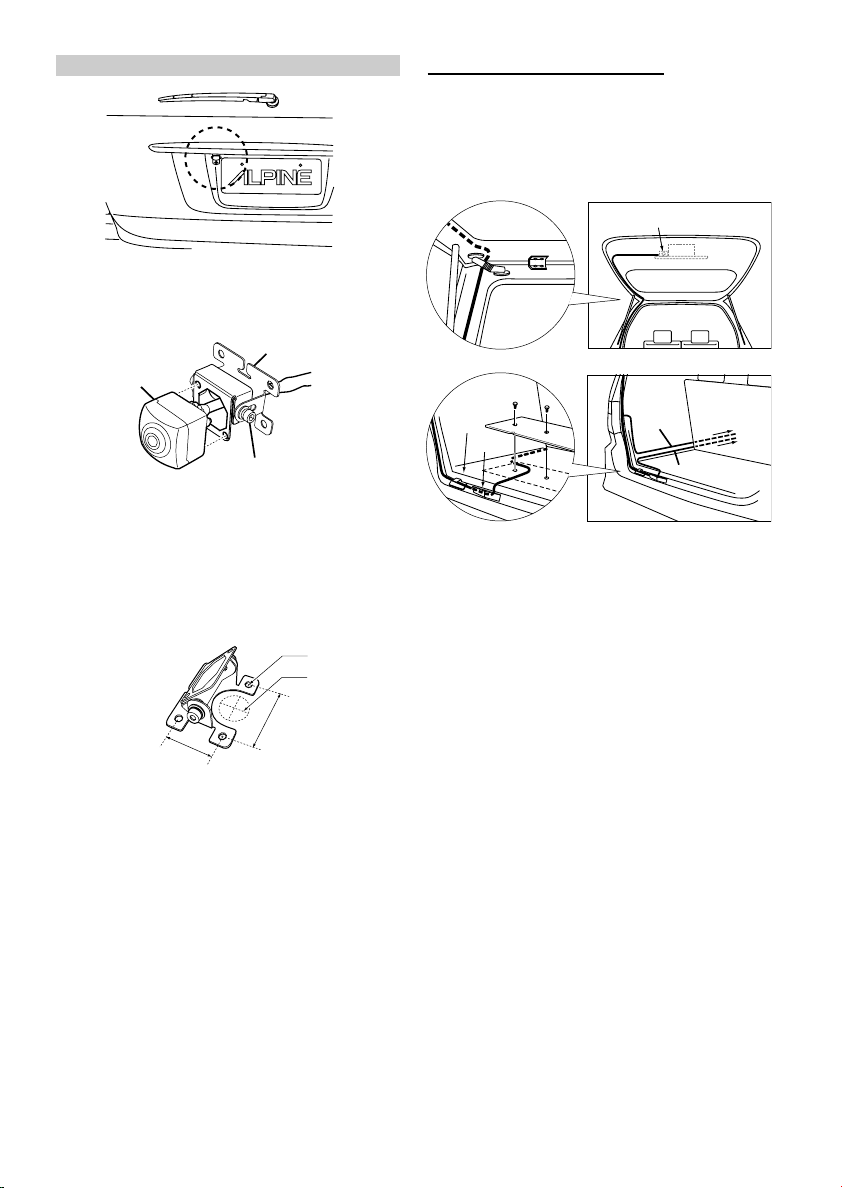 ALPINE