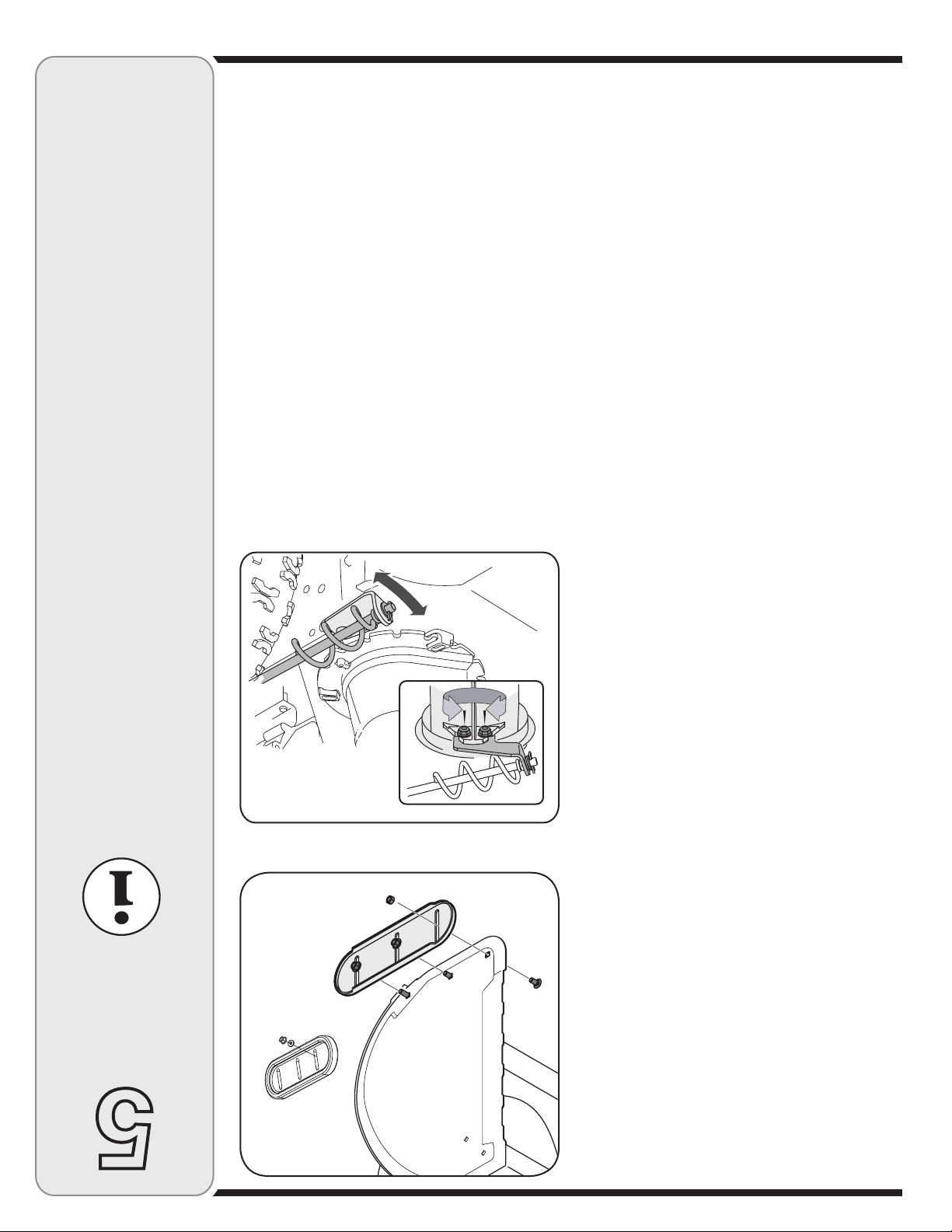 5