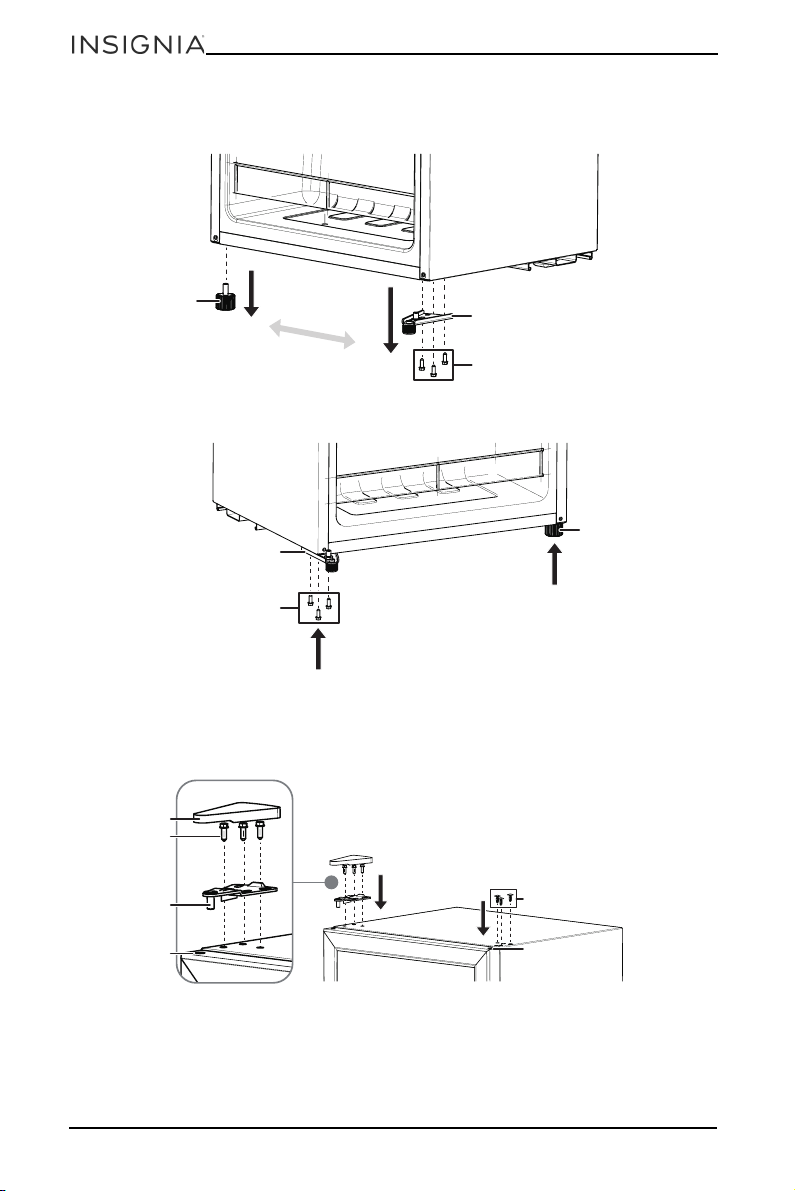 INSIGNIA