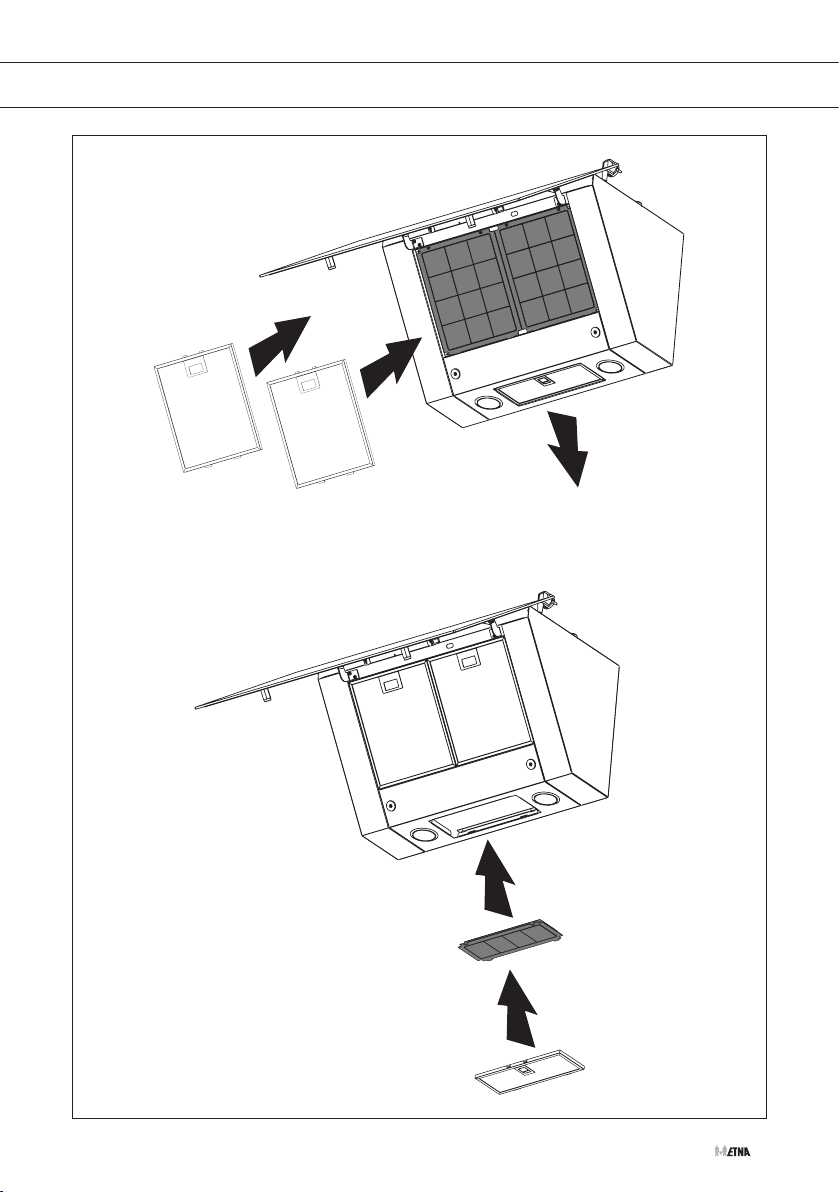 ETNA