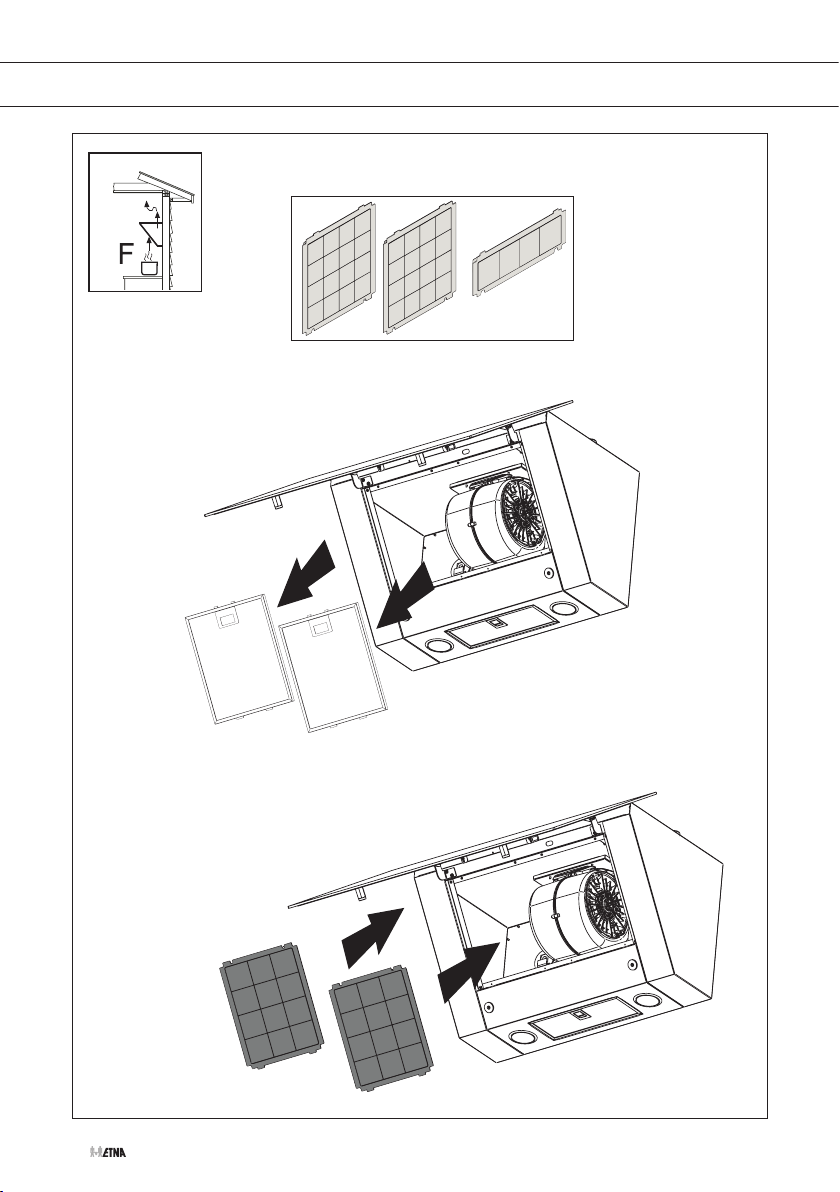 F

ETNA