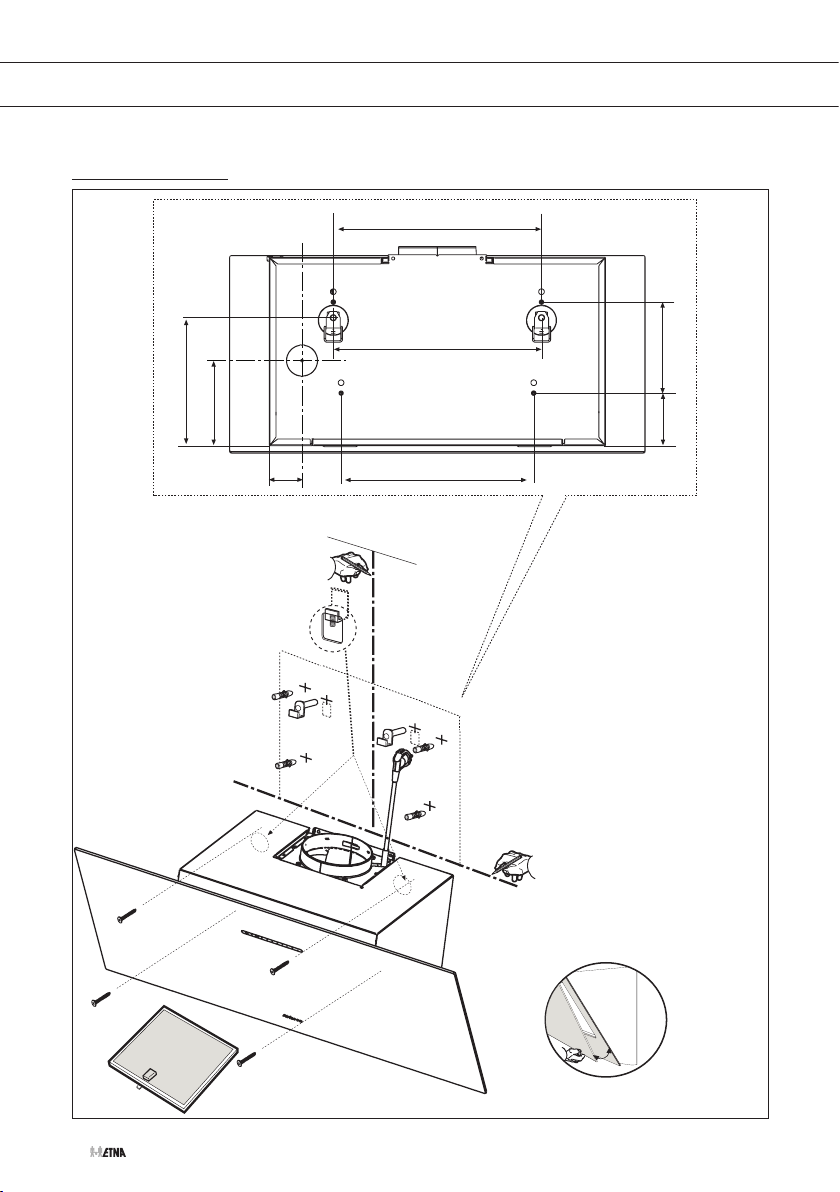 ETNA