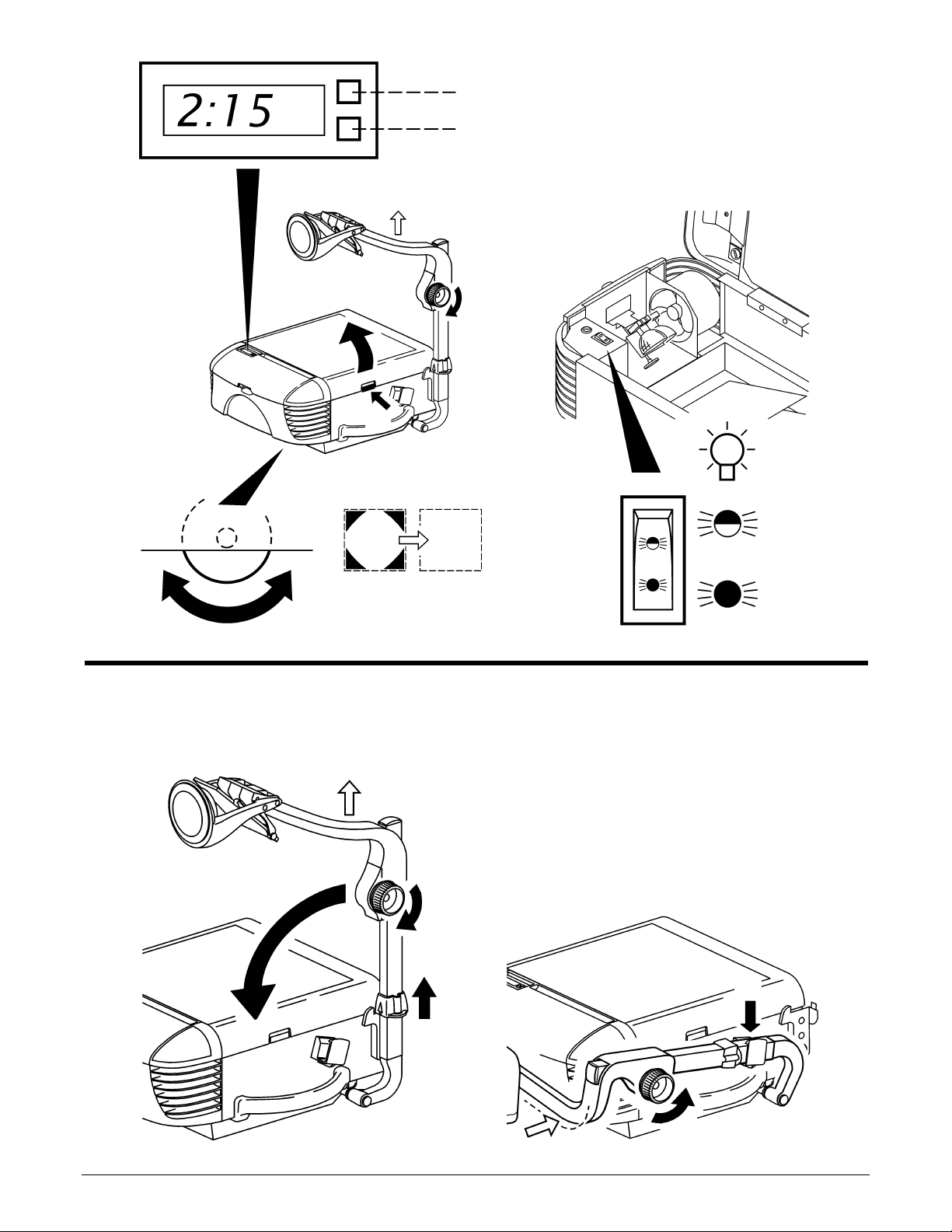 2:15