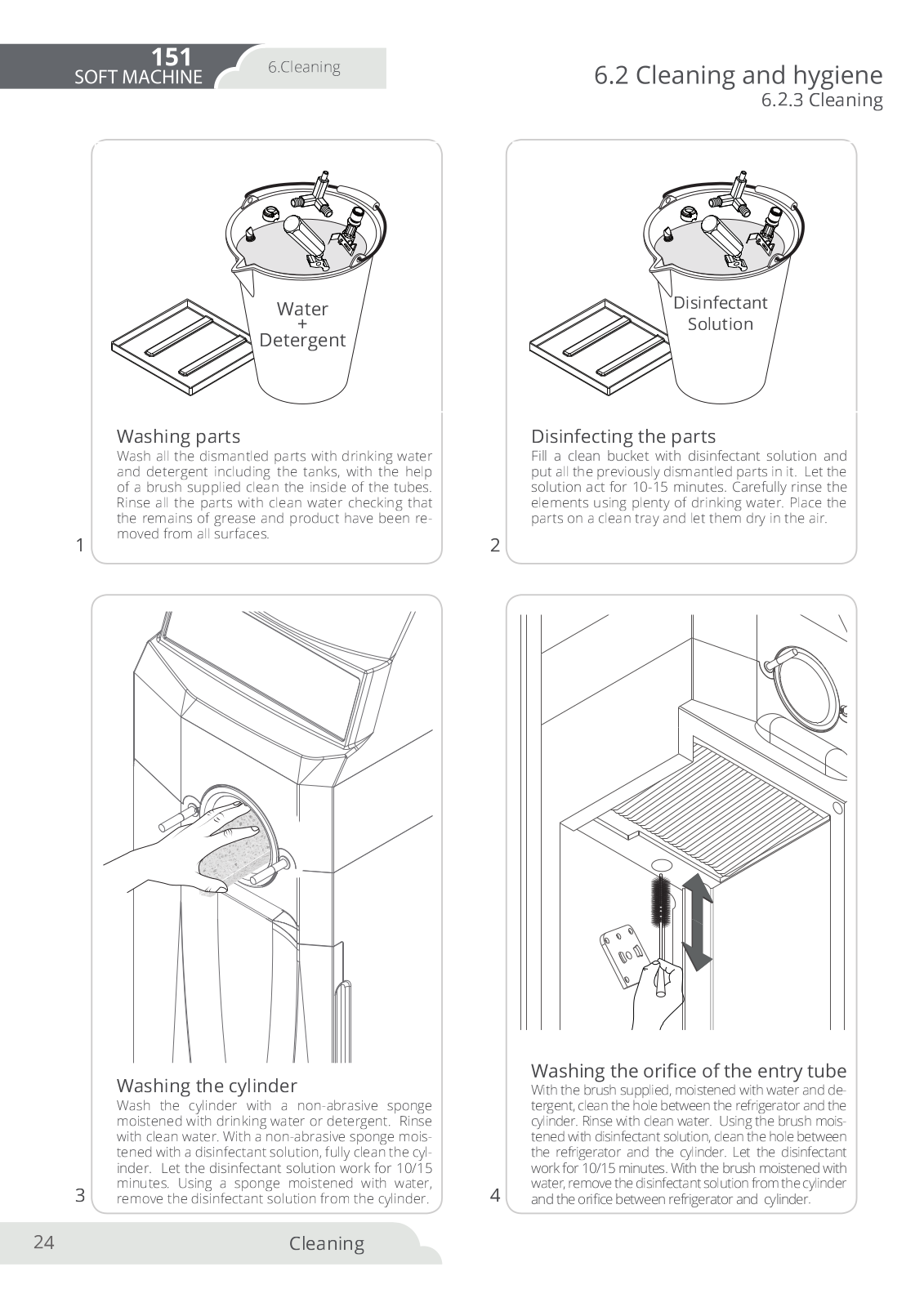 151
SOFT MACHINE

6.Cleaning

6.2 Cleaning and hygiene
6.2.3 Cleaning

Water
+
Detergent

Washing parts
Wash all the dismantled parts with drinking water and detergent including the tanks, with the help of a brush supplied clean the inside of the tubes. Rinse all the parts with clean water checking that the remains of grease and product have been removed from all surfaces.

1

Disinfectant
Solution

Disinfecting the parts
Fill a clean bucket with disinfectant solution and put all the previously dismantled parts in it. Let the solution act for 10-15 minutes. Carefully rinse the elements using plenty of drinking water. Place the parts on a clean tray and let them dry in the air.

2

Washing the cylinder
Wash the cylinder with a non-abrasive sponge moistened with drinking water or detergent. Rinse with clean water. With a non-abrasive sponge moistened with a disinfectant solution, fully clean the cylinder. Let the disinfectant solution work for 10/15 minutes. Using a sponge moistened with water, remove the disinfectant solution from the cylinder.

3

Washing the orifice of the entry tube
With the brush supplied, moistened with water and detergent, clean the hole between the refrigerator and the cylinder. Rinse with clean water. Using the brush moistened with disinfectant solution, clean the hole between the refrigerator and the cylinder. Let the disinfectant work for 10/15 minutes. With the brush moistened with water, remove the disinfectant solution from the cylinder and the orifice between refrigerator and cylinder.

4

24

Cleaning