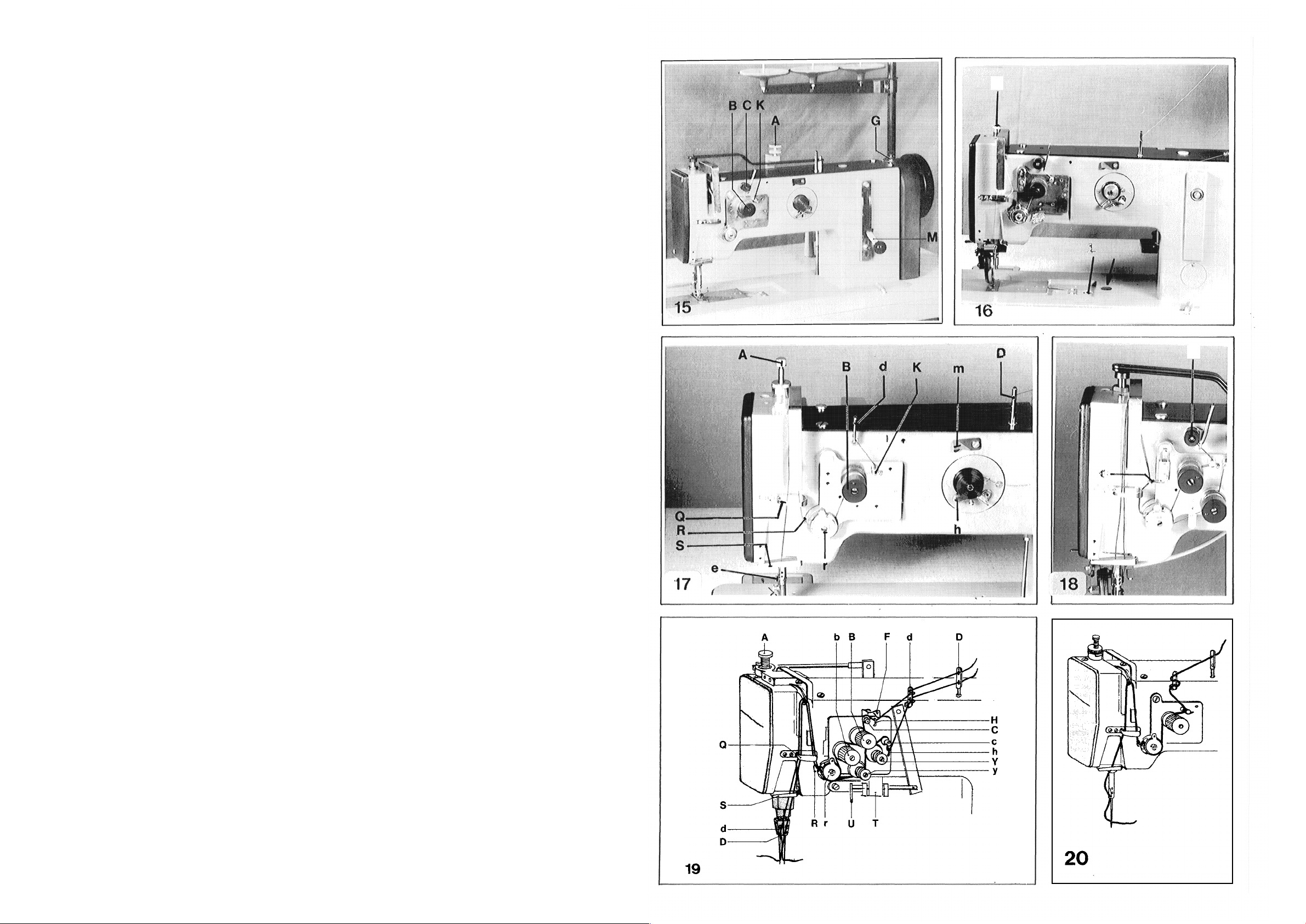 B C K
A
G
M
15

16

A
B
d
K
m
D
Q
R
S
e
r
h
17

18

A
b B
F
d
D
H
C
c
h
Y
y
Q
S
d
D
R r
U
T
19

20