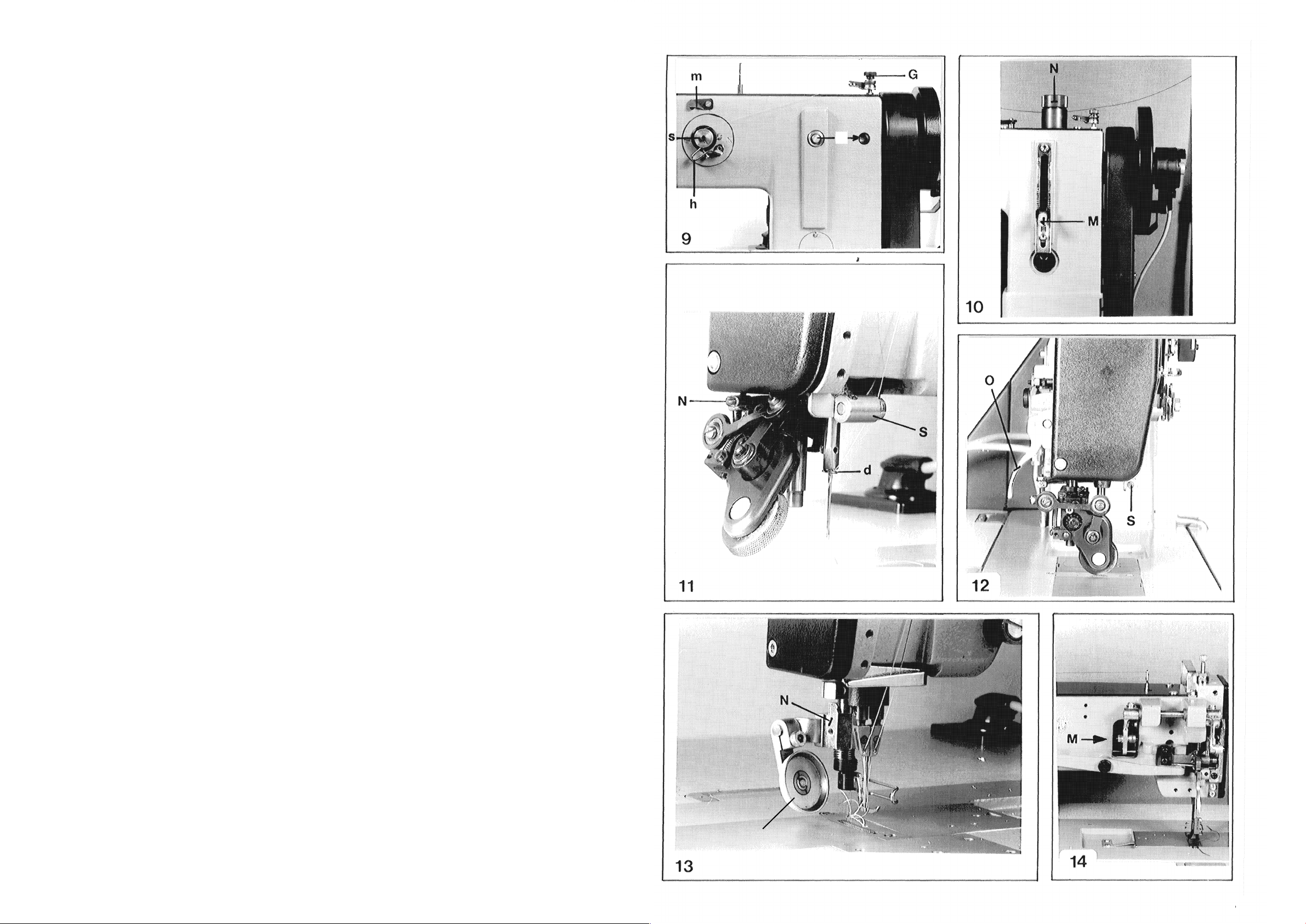 m
G
s
h
9

N
M
10

N
S
d
11

O
S
12

N
13

M
14