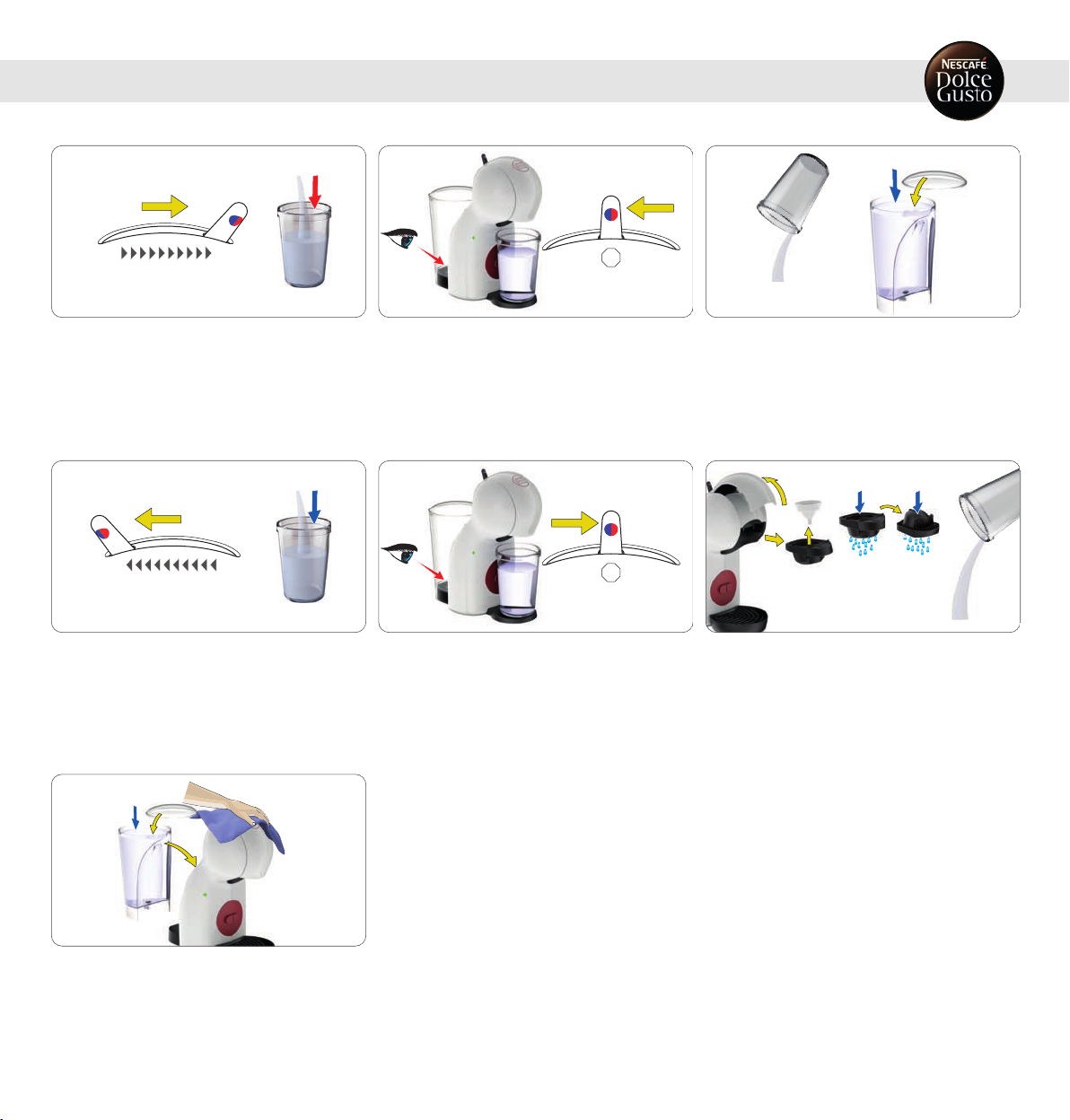 NESCAFÉ Dolce Gusto