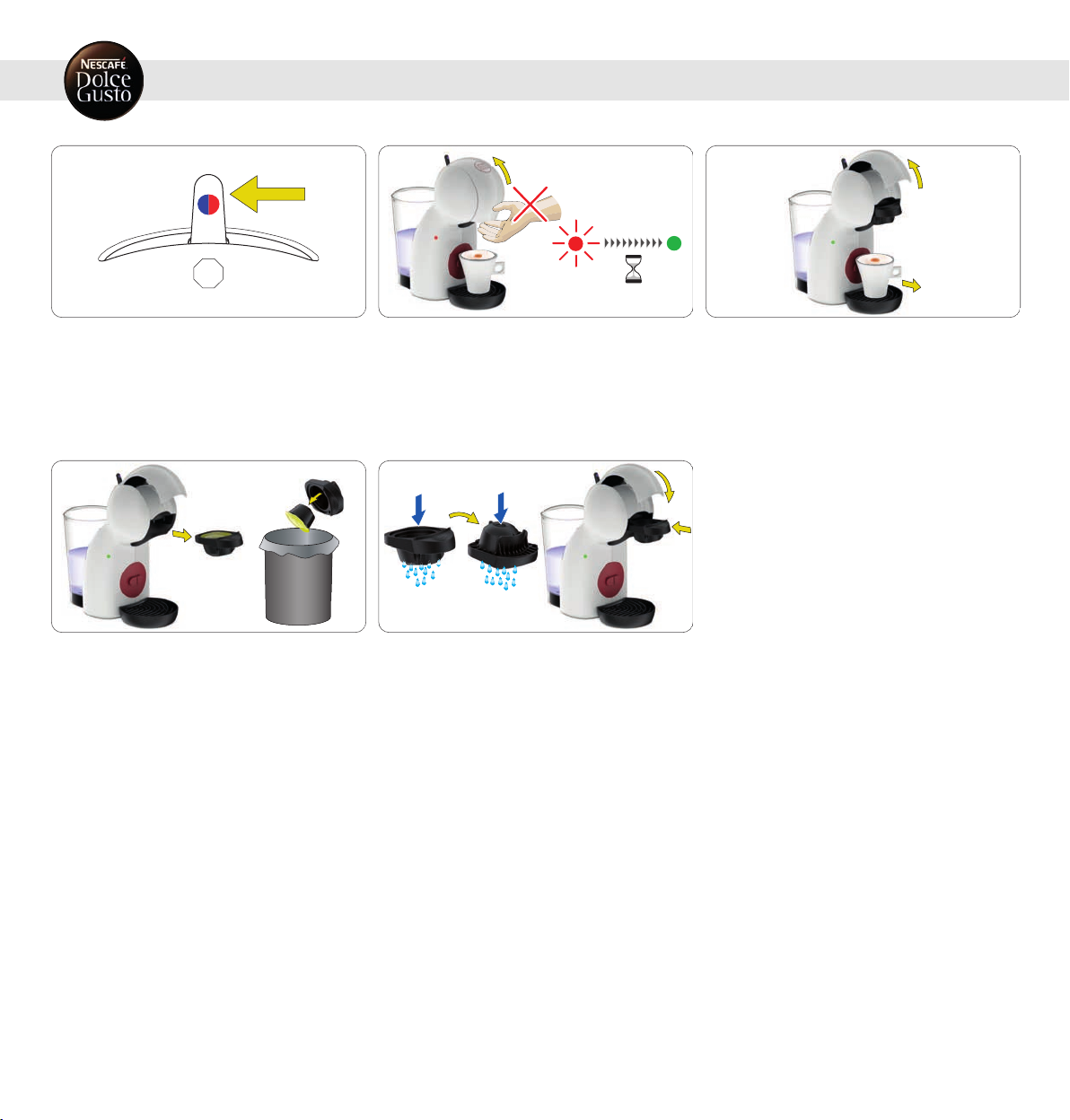 NESCAFÉ
Dolce
Gusto