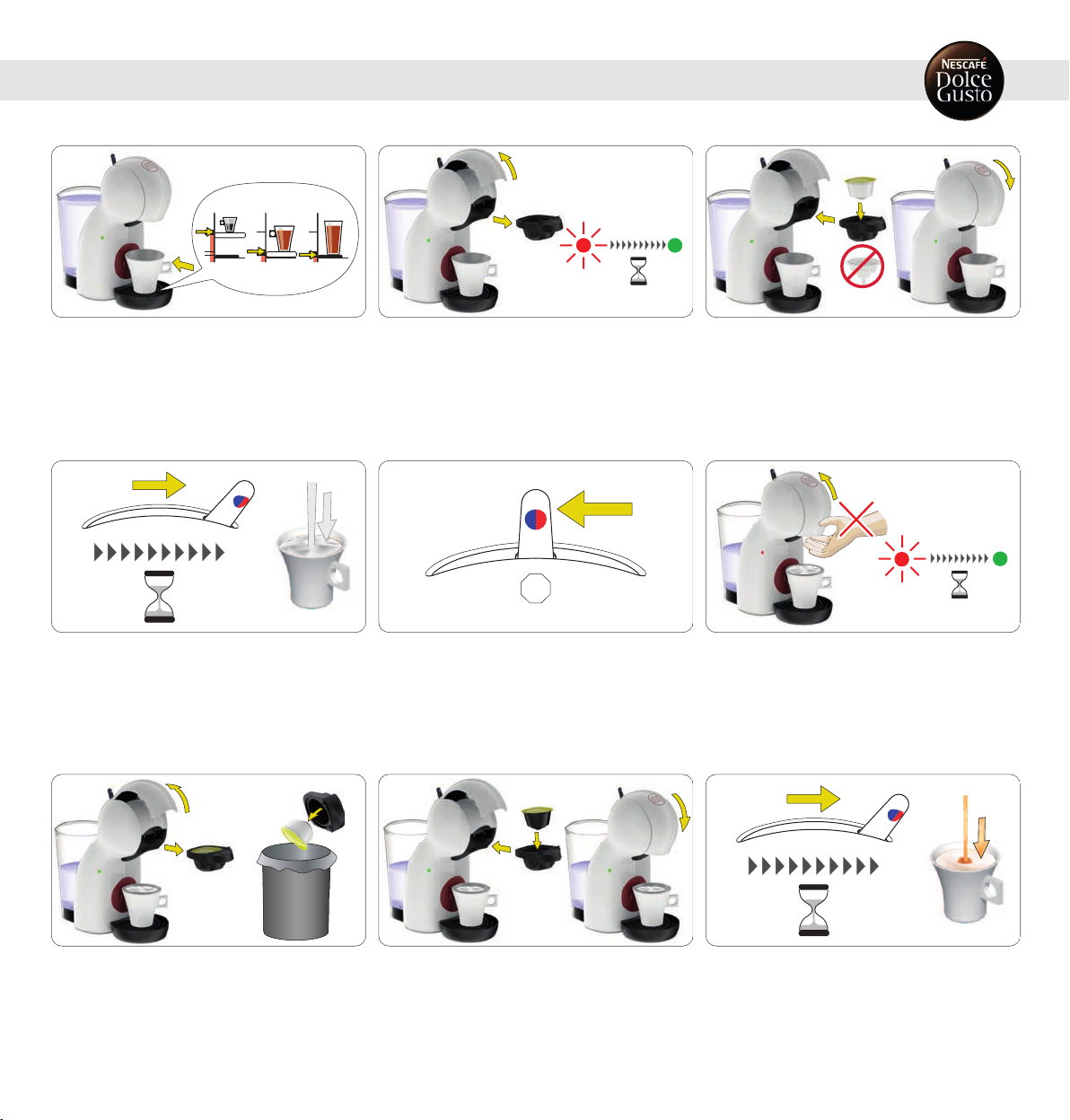 NESCAFÉ Dolce Gusto