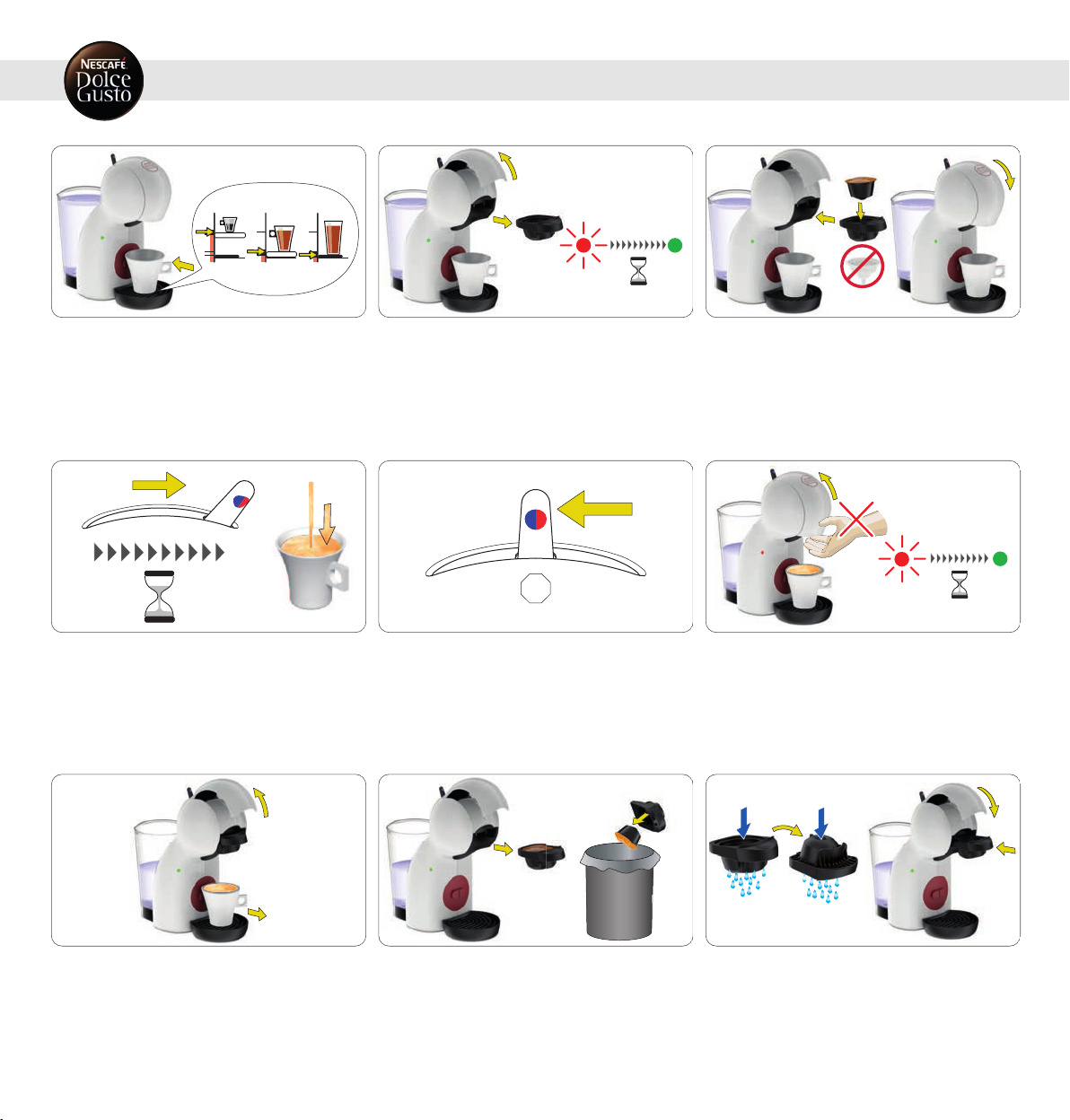 NESCAFÉ
Dolce
Gusto