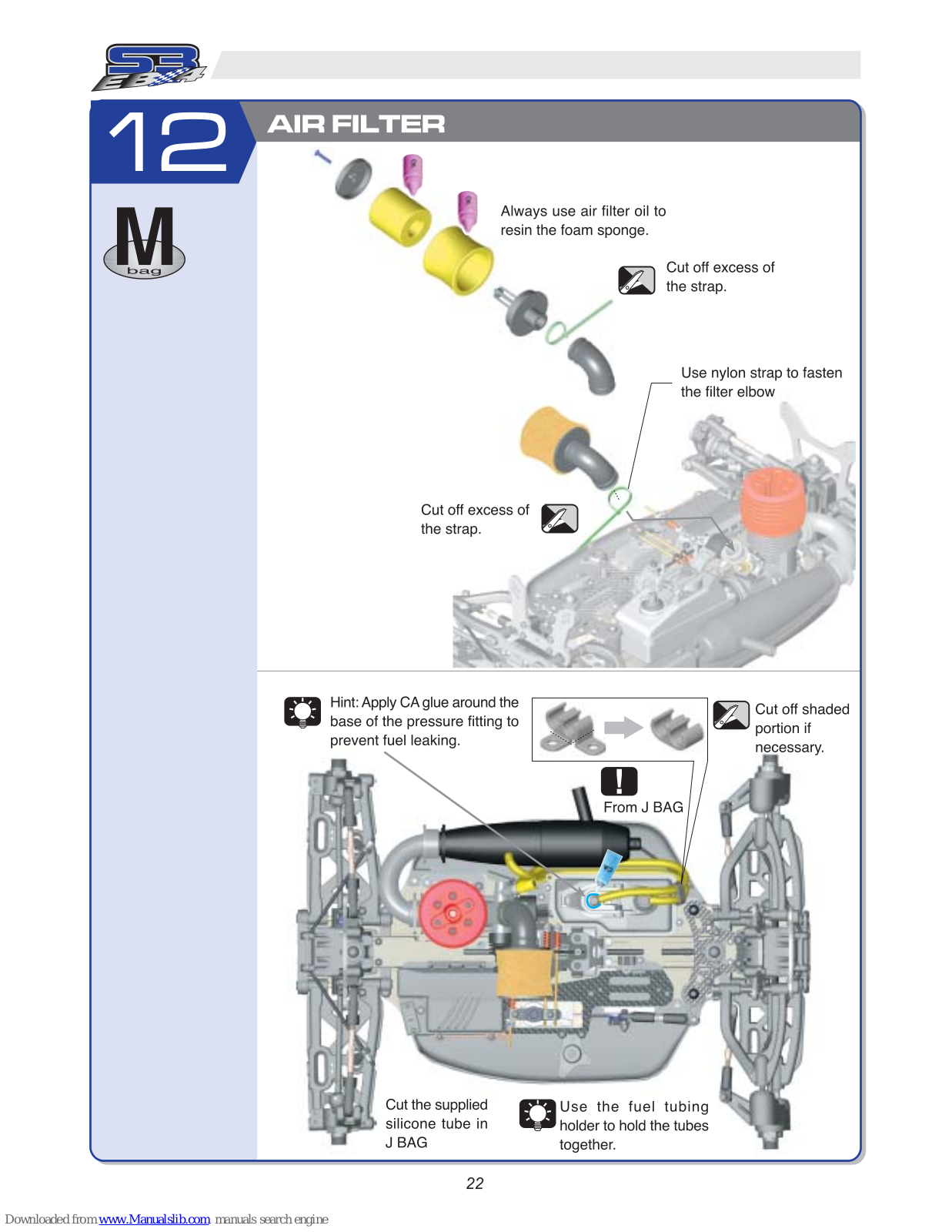 S3 EB4

12

AIR FILTER

M bag

Always use air filter oil to resin the foam sponge.

Cut off excess of the strap.

Use nylon strap to fasten the filter elbow

Cut off excess of the strap.

Hint: Apply CA glue around the base of the pressure fitting to prevent fuel leaking.

Cut off shaded portion if necessary.

From J BAG

Cut the supplied silicone tube in J BAG

Use the fuel tubing holder to hold the tubes together.

22

Downloaded from www.Manualslib.com manuals search engine