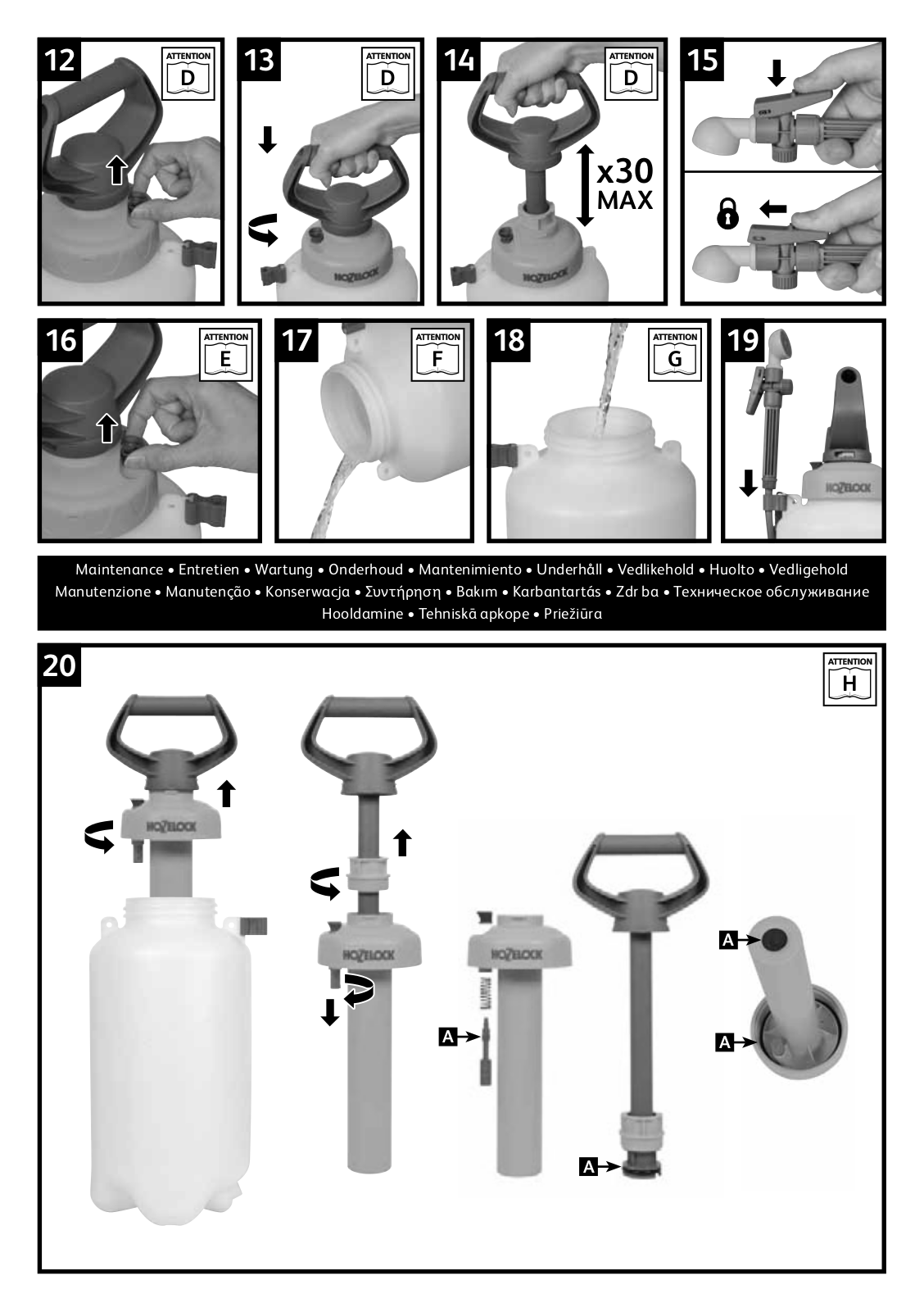 12
ATTENTION
D

13
ATTENTION
D
HOZELOCK

14
ATTENTION
D
x30
MAX
HOZELOCK

15

16
ATTENTION
E

17
ATTENTION
F

18
ATTENTION
G

19
HOZELOCK

Maintenance • Entretien • Wartung • Onderhoud • Mantenimiento • Underhåll • Vedlikehold • Huolto • Vedligehold
Manutenzione • Manutenção • Konserwacja • Συντήρηση • Bakım • Karbantartás • Zdr ba • Техническое обслуживание
Hooldamine • Tehniskā apkope • Priežiūra

20
ATTENTION
H
HOZELOCK
HOZELOCK
HOZELOCK
A
A
A
A