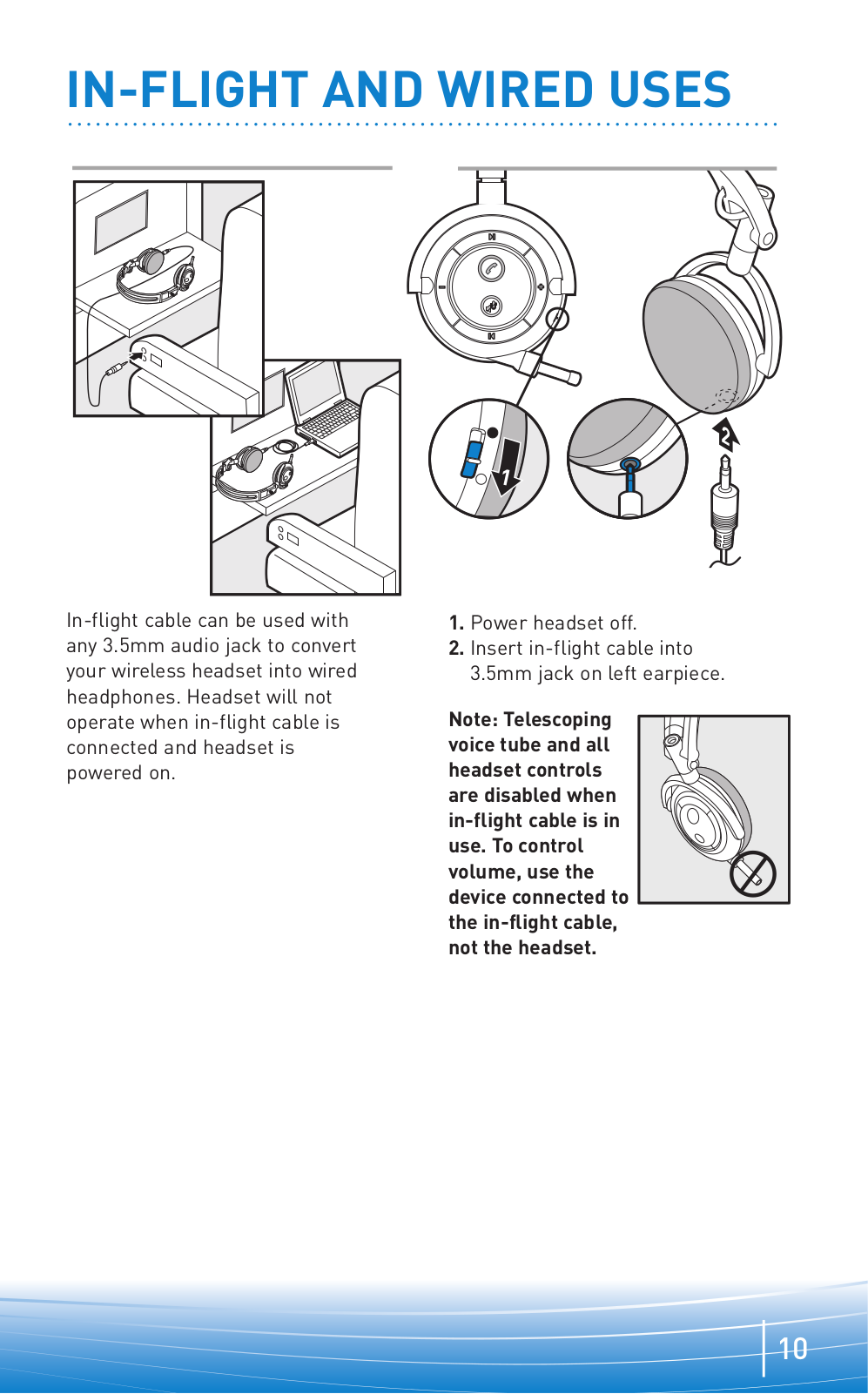 IN-FLIGHT AND WIRED USES

1

2

In-flight cable can be used with any 3.5mm audio jack to convert your wireless headset into wired headphones. Headset will not operate when in-flight cable is connected and headset is powered on.

1. Power headset off.
2. Insert in-flight cable into 3.5mm jack on left earpiece.

Note: Telescoping voice tube and all headset controls are disabled when in-flight cable is in use. To control volume, use the device connected to the in-flight cable, not the headset.

10