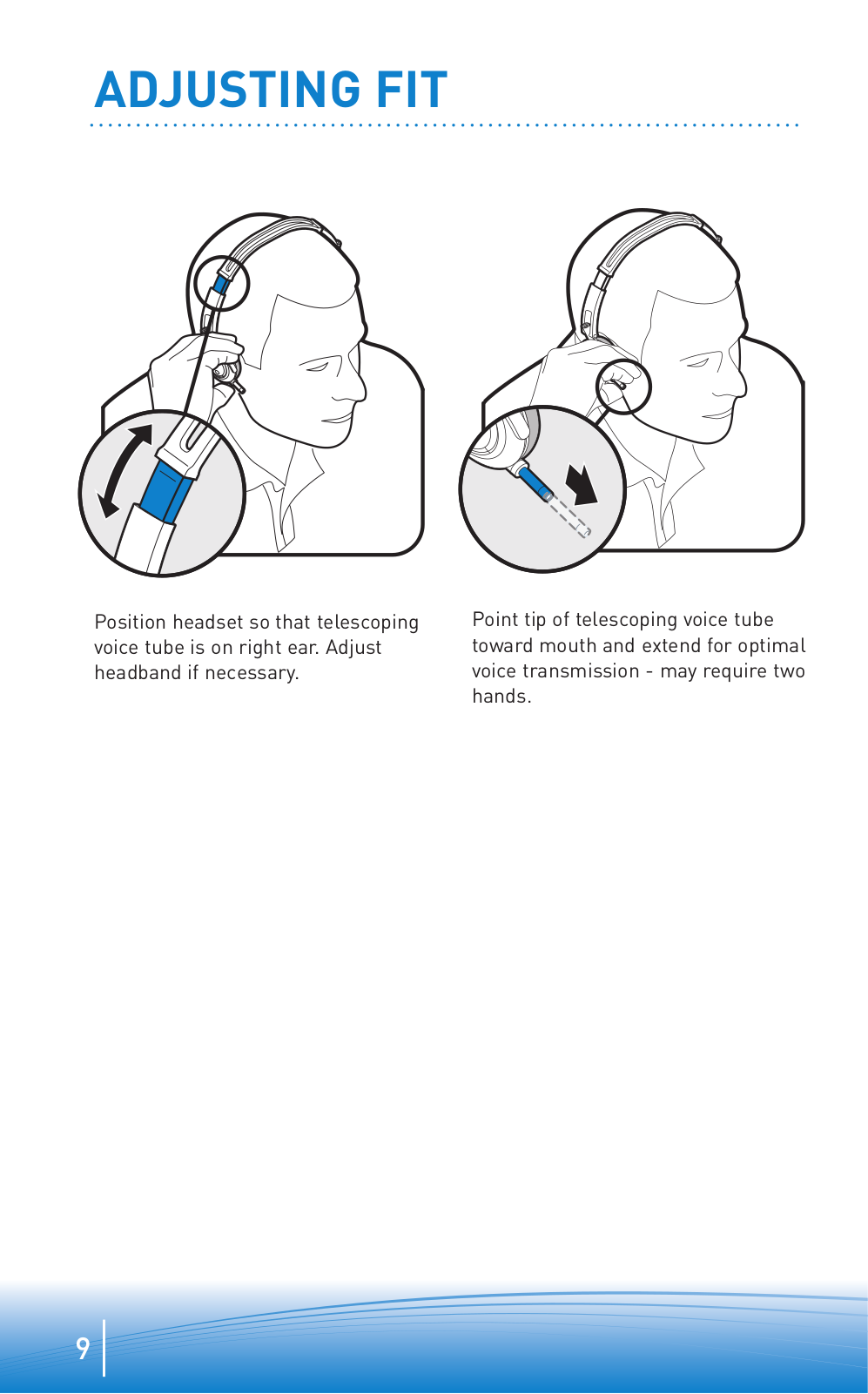 ADJUSTING FIT

Position headset so that telescoping voice tube is on right ear. Adjust headband if necessary.

Point tip of telescoping voice tube toward mouth and extend for optimal voice transmission - may require two hands.

9