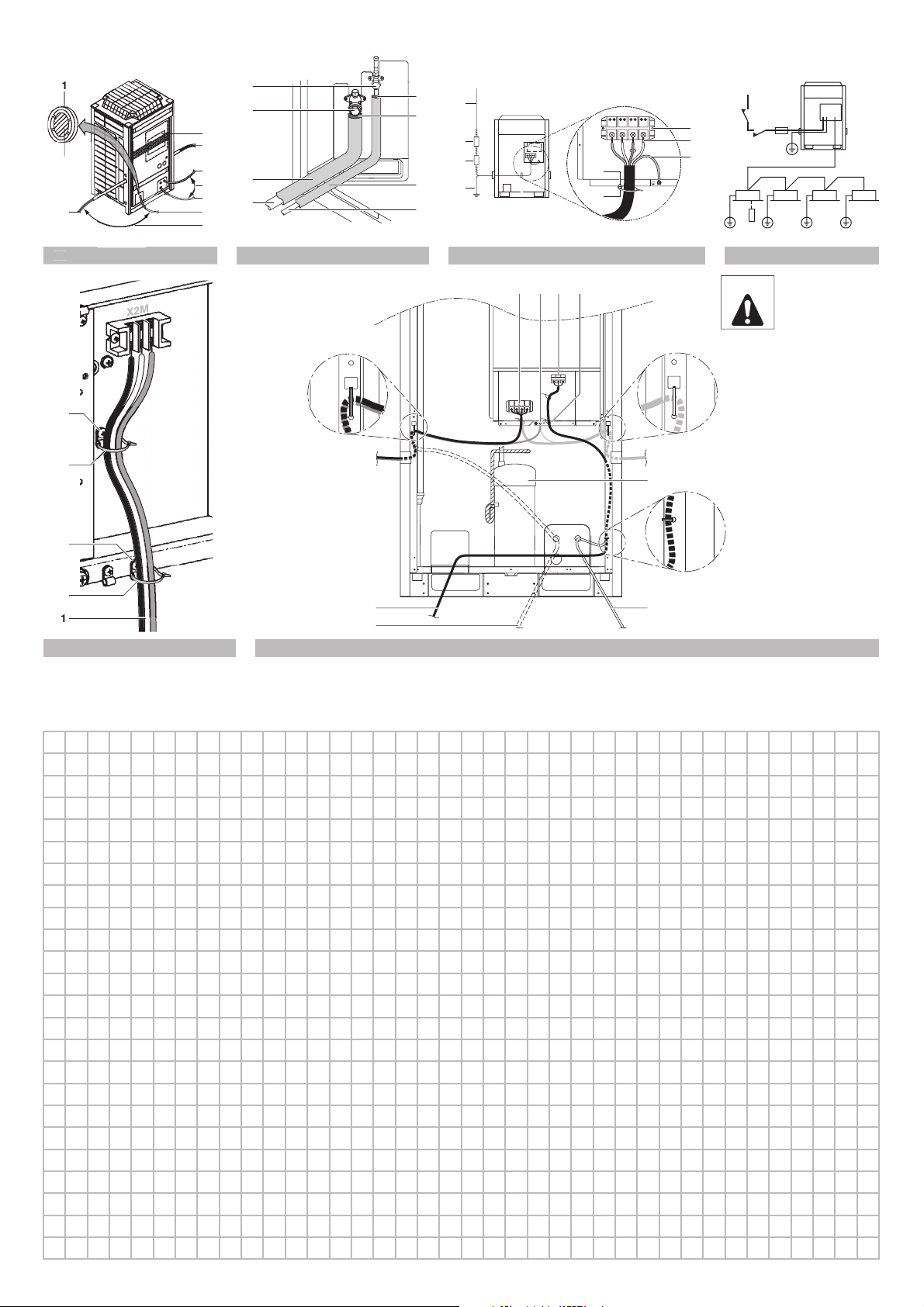 1

X2M

1