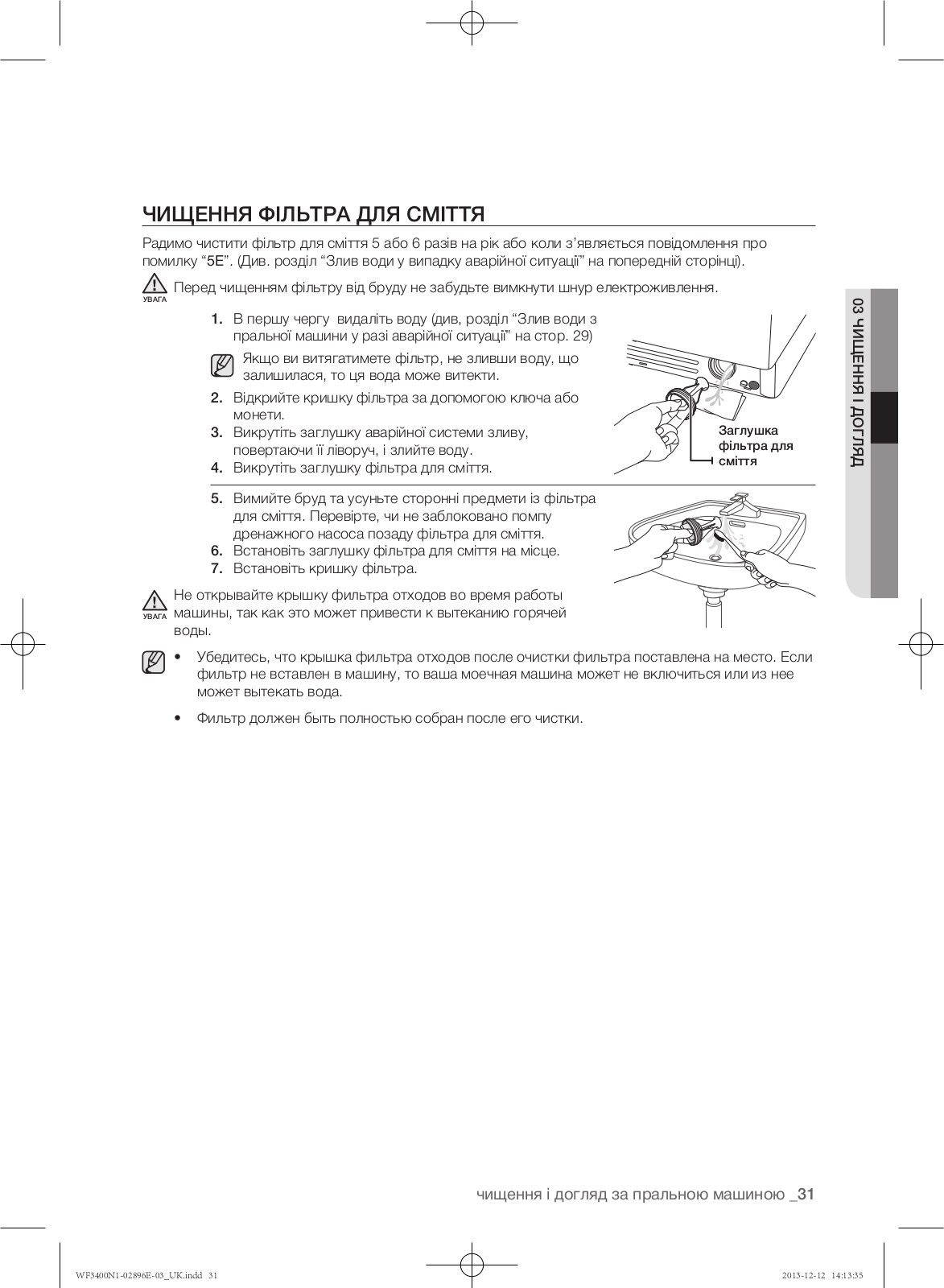 ЧИЩЕННЯ ФІЛЬТРА ДЛЯ СМІТТЯ

Радимо чистити фільтр для сміття 5 або 6 разів на рік або коли з'являється повідомлення про помилку "5E". (Див. розділ "Злив води у випадку аварійної ситуації" на попередній сторінці).

УВАГА Перед чищенням фільтру від бруду не забудьте вимкнути шнур електроживлення.

1. В першу чергу видаліть воду (див, розділ "Злив води з пральної машини у разі аварійної ситуації" на стор. 29)

Якщо ви витягатимете фільтр, не зливши воду, що залишилася, то ця вода може витекти.

2. Відкрийте кришку фільтра за допомогою ключа або монети.
3. Викрутіть заглушку аварійної системи зливу, повертаючи її ліворуч, і злийте воду.
4. Викрутіть заглушку фільтра для сміття.

Заглушка фільтра для сміття

5. Вимийте бруд та усуньте сторонні предмети із фільтра для сміття. Перевірте, чи не заблоковано помпу дренажного насоса позаду фільтра для сміття.
6. Встановіть заглушку фільтра для сміття на місце.
7. Встановіть кришку фільтра.

УВАГА Не открывайте крышку фильтра отходов во время работы машины, так как это может привести к вытеканию горячей воды.

• Убедитесь, что крышка фильтра отходов после очистки фильтра поставлена на место. Если фильтр не вставлен в машину, то ваша моечная машина может не включиться или из нее может вытекать вода.

• Фильтр должен быть полностью собран после его чистки.

03 ЧИЩЕННЯ І ДОГЛЯД

чищення і догляд за пральною машиною _31

WF3400N1-02896E-03_UK.indd 31 2013-12-12 14:13:35