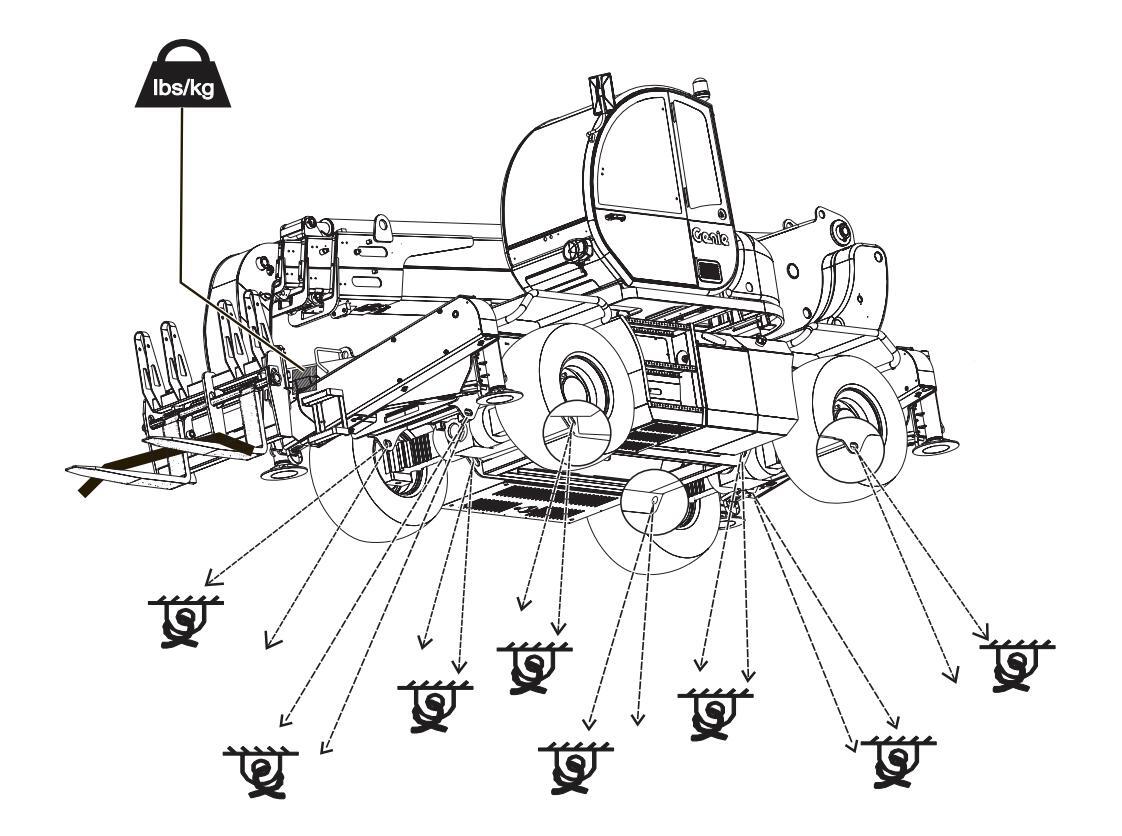 lbs/kg

Genie