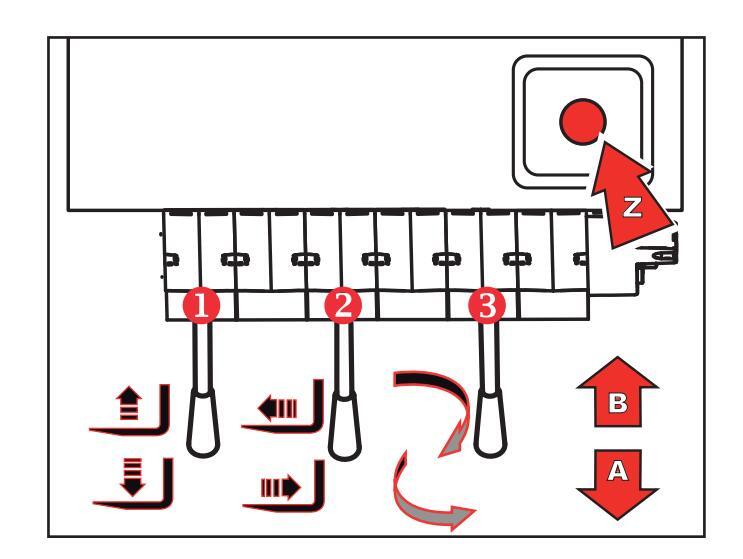 Z
1
2
3
B
A