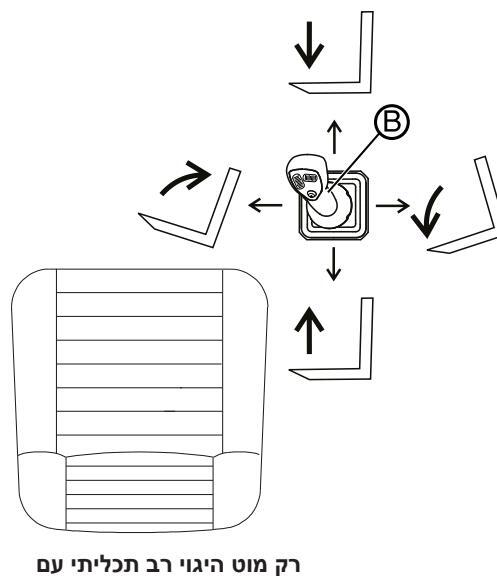 B

רק מוט היגוי רב תכליתי עם