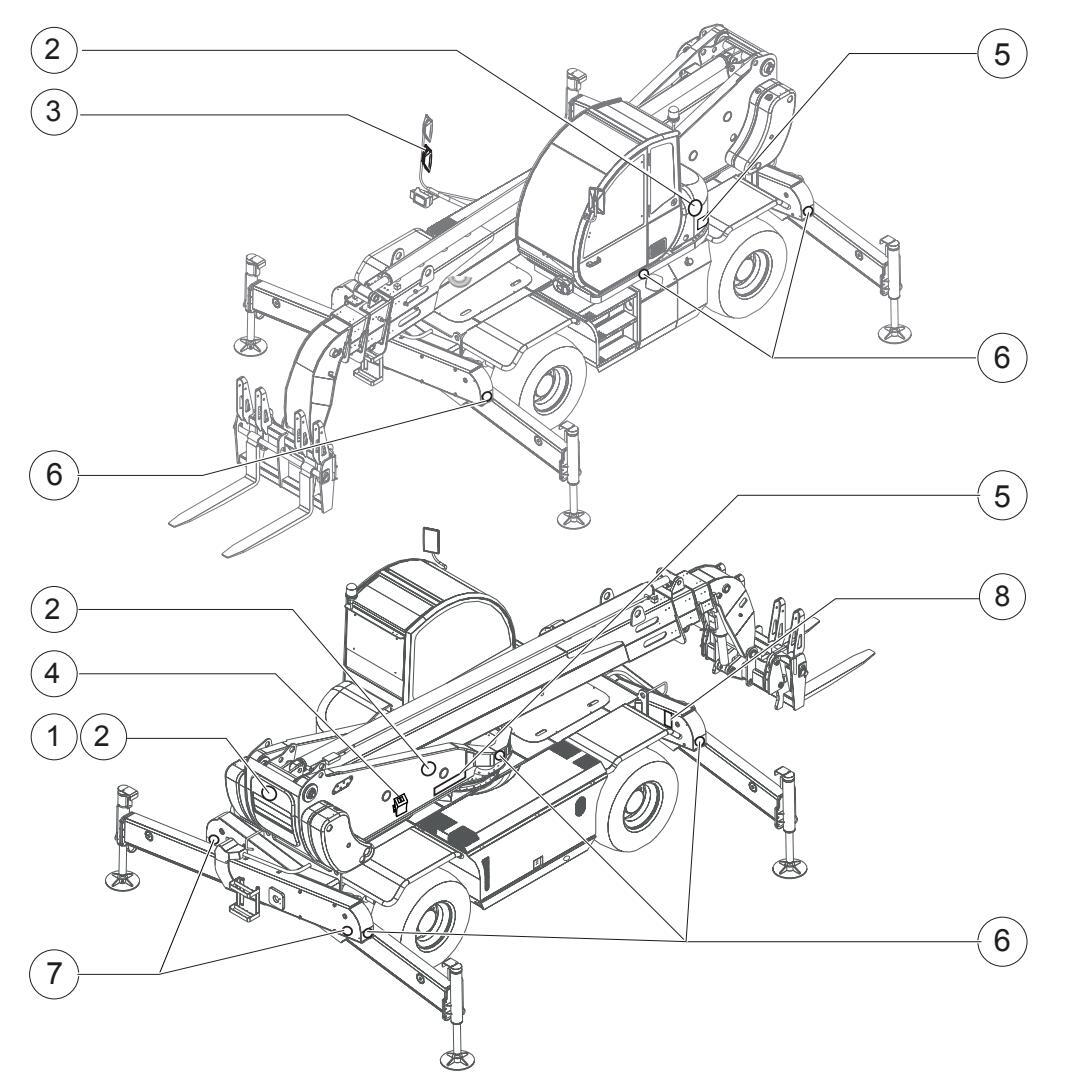 2
3
5
6
6
5
2
8
4
1
2
7
6