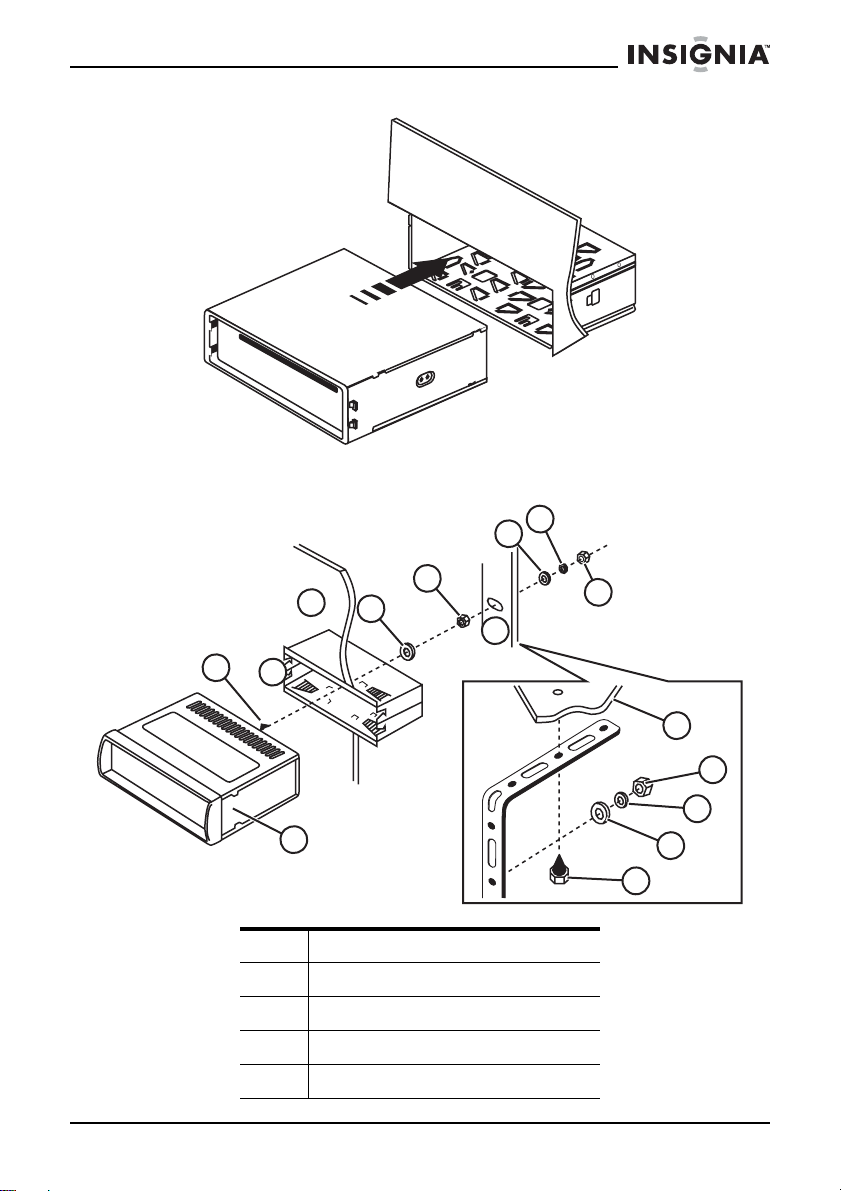 INSIGNIA™