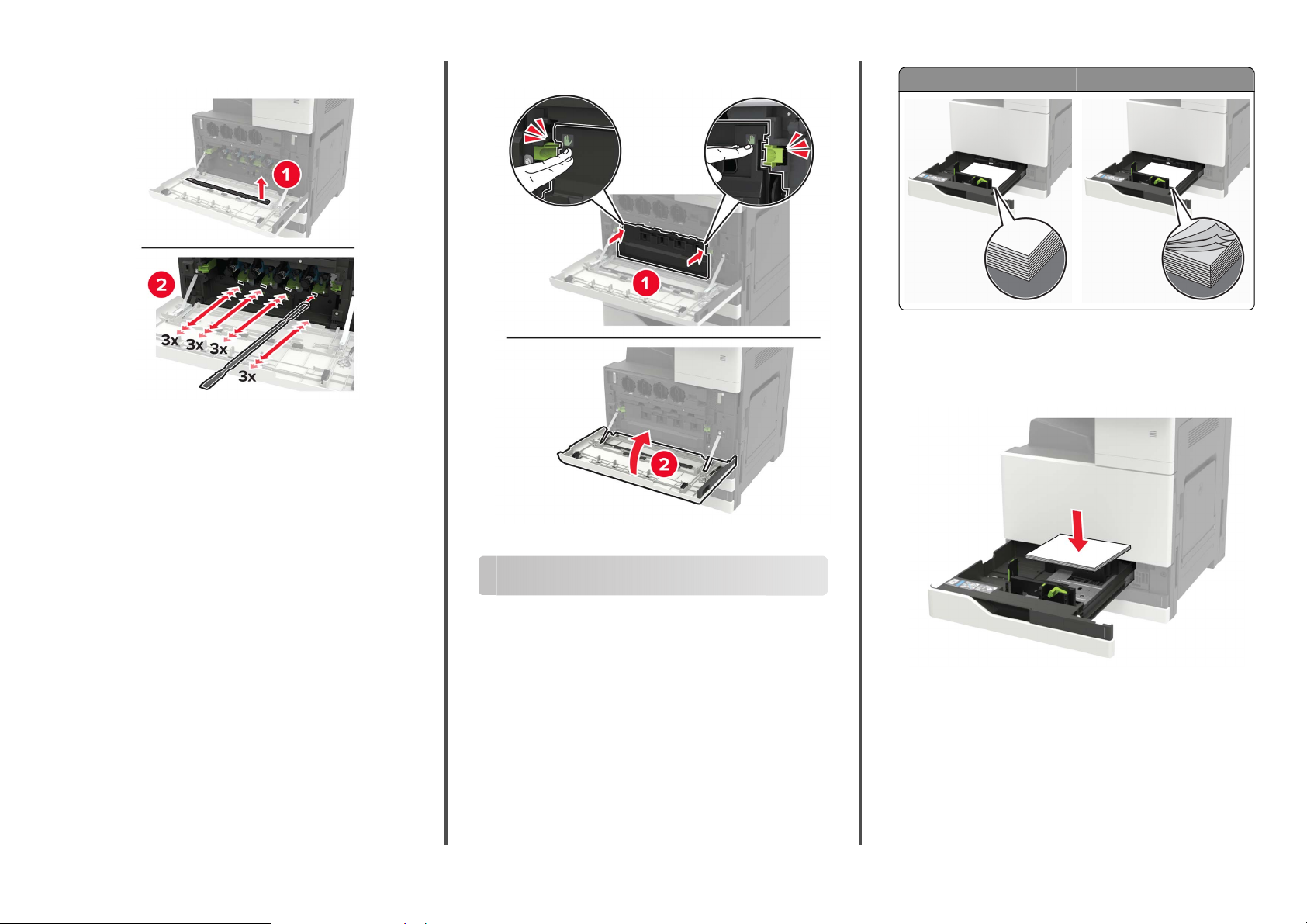 1

2

3x 3x 3x

3x

1

2