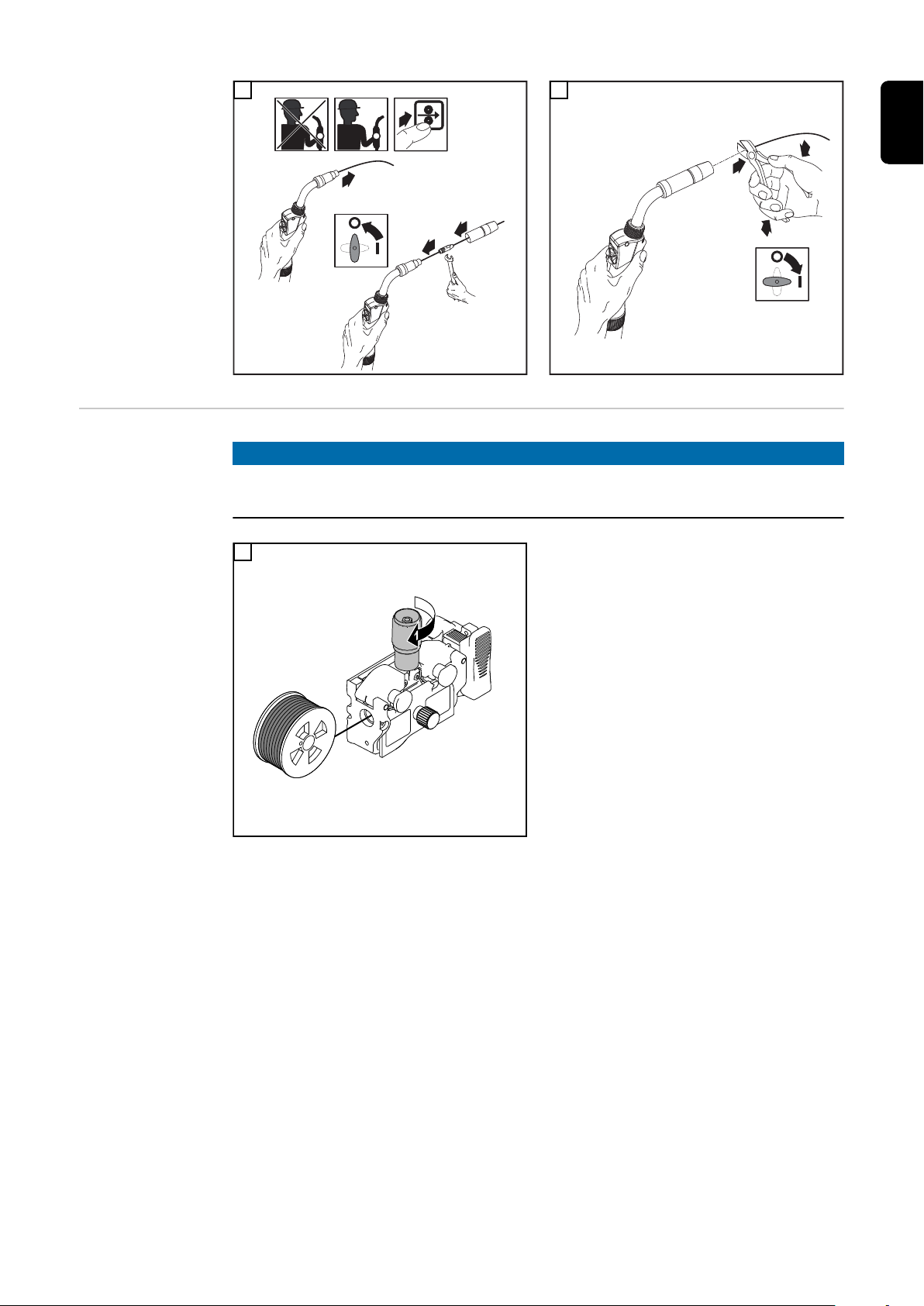 O

I

O

I

1