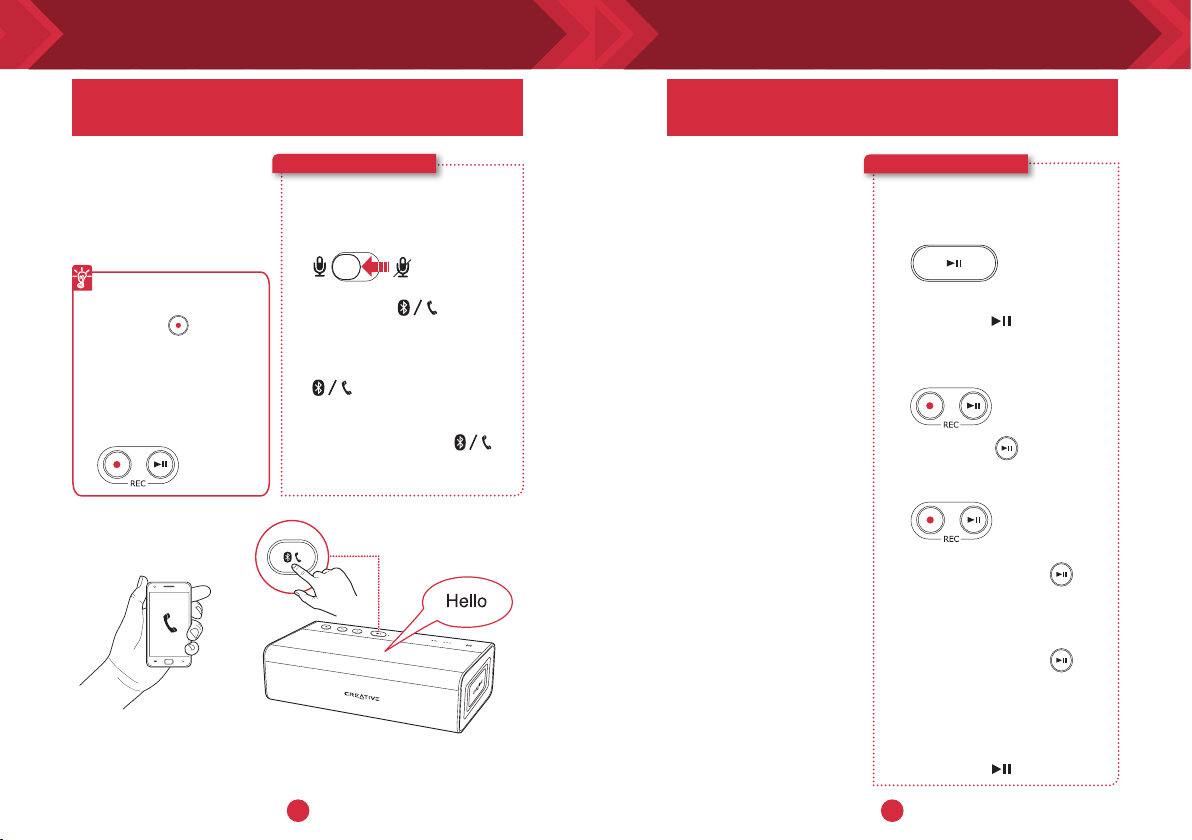 REC

Hello

CREATIVE

REC

REC