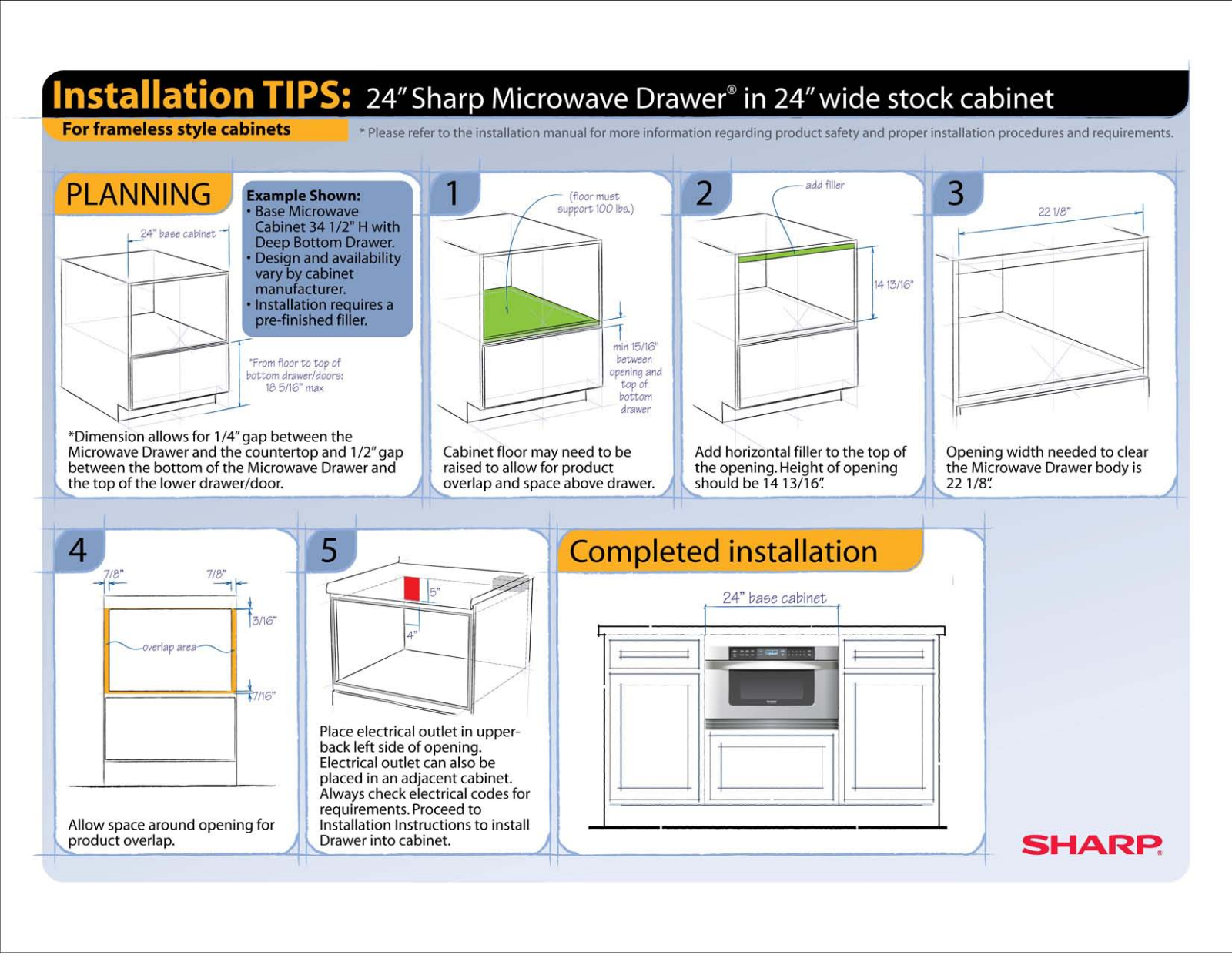 Installation TIPS: 24" Sharp Microwave Drawer® in 24" wide stock cabinet

For frameless style cabinets

* Please refer to the installation manual for more information regarding product safety and proper installation procedures and requirements.

PLANNING

Example Shown:
• Base Microwave Cabinet 34 1/2" H with Deep Bottom Drawer.
• Design and availability vary by cabinet manufacturer.
• Installation requires a pre-finished filler.

24" base cabinet

*From floor to top of bottom drawer/doors: 18 5/16" max

*Dimension allows for 1/4" gap between the Microwave Drawer and the countertop and 1/2" gap between the bottom of the Microwave Drawer and the top of the lower drawer/door.

1

(floor must support 100 lbs.)

min 15/16" between opening and top of bottom drawer

Cabinet floor may need to be raised to allow for product overlap and space above drawer.

2

add filler

14 13/16"

Add horizontal filler to the top of the opening. Height of opening should be 14 13/16".

3

22 1/8"

Opening width needed to clear the Microwave Drawer body is 22 1/8".

4

7/8"

7/8"

3/16"

overlap area

7/16"

Allow space around opening for product overlap.

5

5"

4"

Place electrical outlet in upper-back left side of opening. Electrical outlet can also be placed in an adjacent cabinet. Always check electrical codes for requirements. Proceed to Installation Instructions to install Drawer into cabinet.

Completed installation

24" base cabinet

SHARP