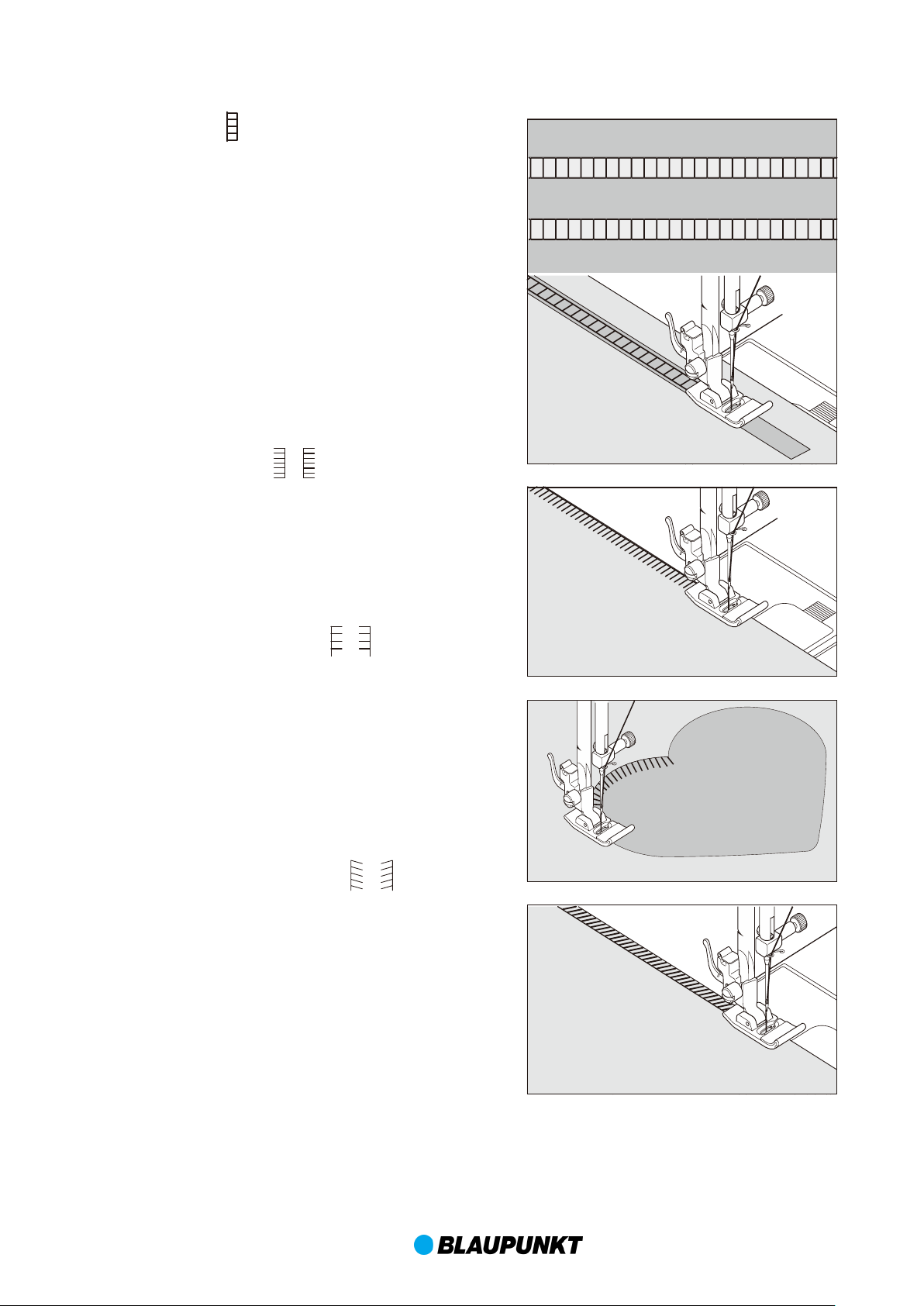 BLAUPUNKT