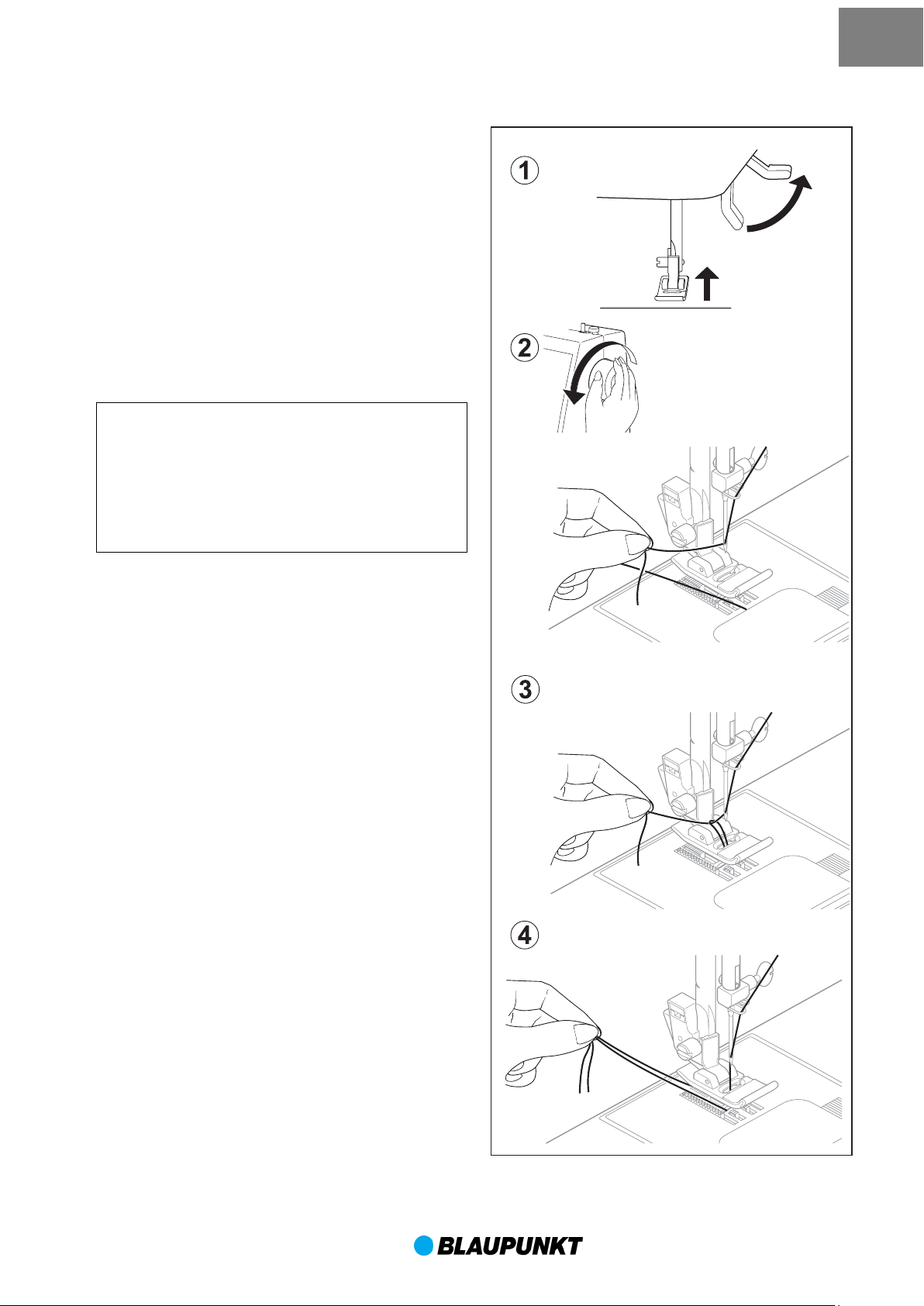 1

2

3

4

BLAUPUNKT