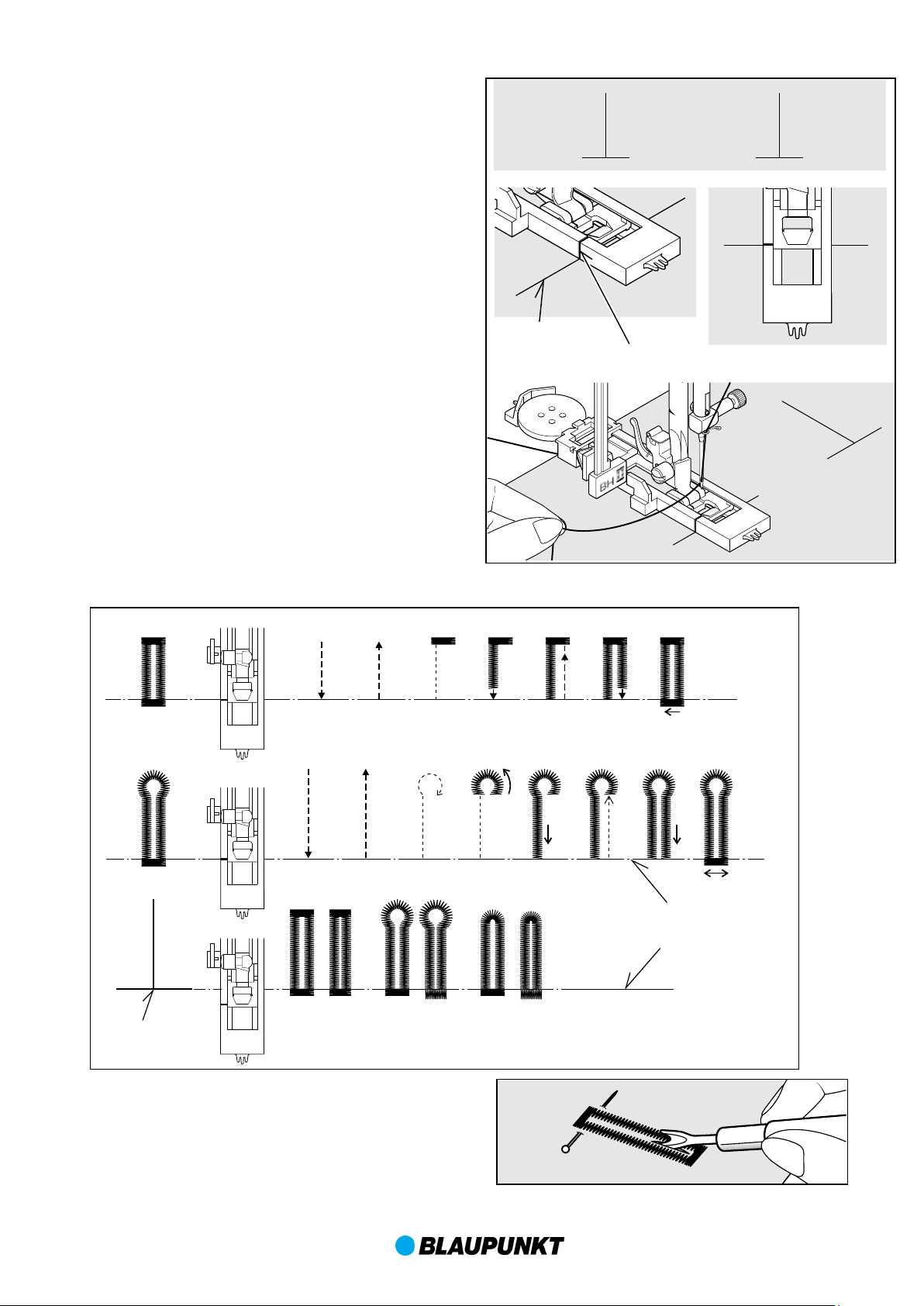 BH

BLAUPUNKT