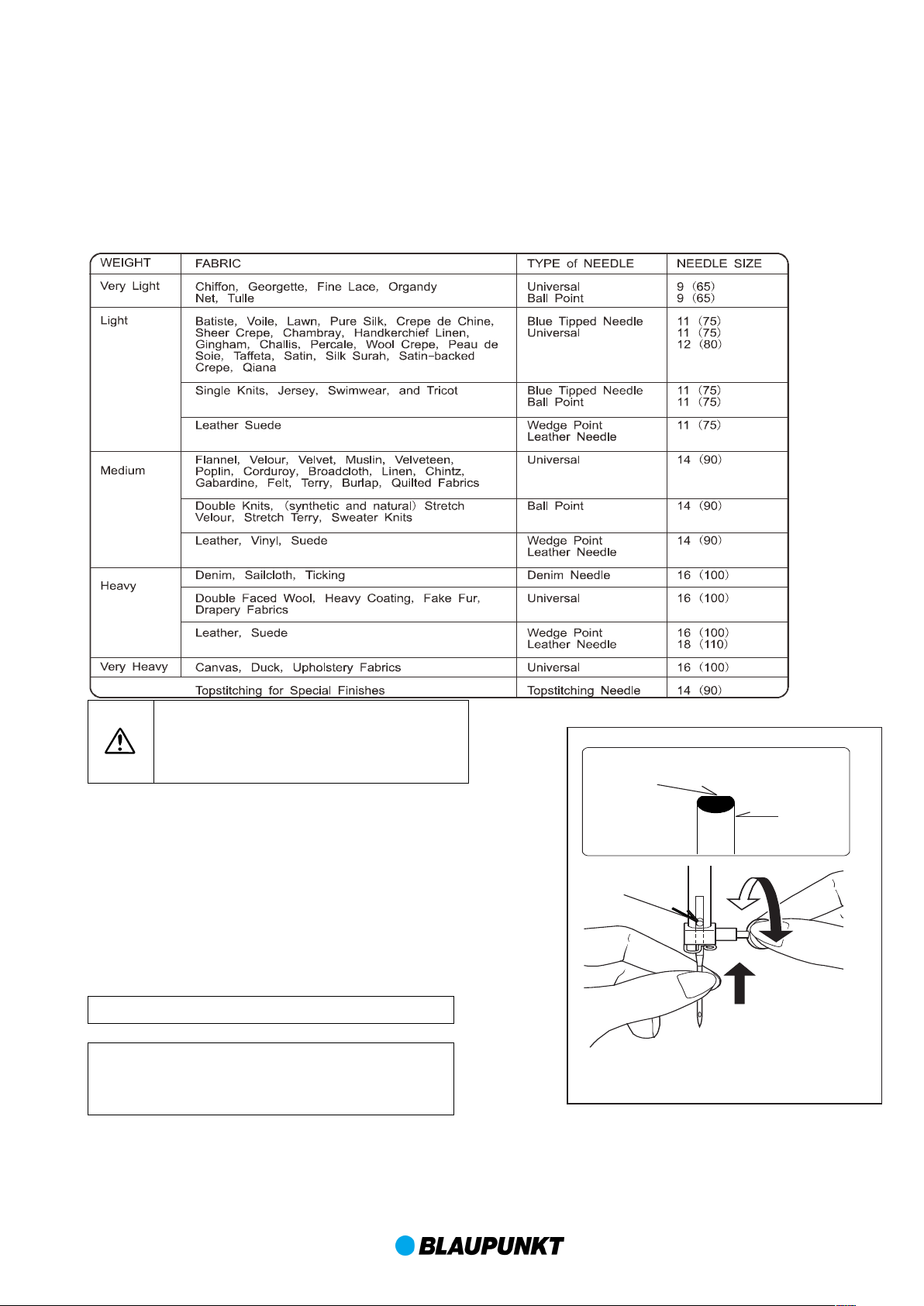 | WEIGHT | FABRIC | TYPE of NEEDLE | NEEDLE SIZE |
|---|---|---|---|
| Very Light | Chiffon, Georgette, Fine Lace, Organdy Net, Tulle | Universal Ball Point | 9 (65) 9 (65) |
| Light | Batiste, Voile, Lawn, Pure Silk, Crepe de Chine, Sheer Crepe, Chambray, Handkerchief Linen, Gingham, Challis, Percale, Wool Crepe, Peau de Soie, Taffeta, Satin, Silk Surah, Satin-backed Crepe, Qiana | Blue Tipped Needle Universal | 11 (75) 11 (75) 12 (80) |
| | Single Knits, Jersey, Swimwear, and Tricot | Blue Tipped Needle Ball Point | 11 (75) 11 (75) |
| | Leather Suede | Wedge Point Leather Needle | 11 (75) |
| Medium | Flannel, Velour, Velvet, Muslin, Velveteen, Poplin, Corduroy, Broadcloth, Linen, Chintz, Gabardine, Felt, Terry, Burlap, Quilted Fabrics | Universal | 14 (90) |
| | Double Knits, (synthetic and natural) Stretch Velour, Stretch Terry, Sweater Knits | Ball Point | 14 (90) |
| | Leather, Vinyl, Suede | Wedge Point Leather Needle | 14 (90) |
| Heavy | Denim, Sailcloth, Ticking | Denim Needle | 16 (100) |
| | Double Faced Wool, Heavy Coating, Fake Fur, Drapery Fabrics | Universal | 16 (100) |
| | Leather, Suede | Wedge Point Leather Needle | 16 (100) 18 (110) |
| Very Heavy | Canvas, Duck, Upholstery Fabrics | Universal | 16 (100) |
| | Topstitching for Special Finishes | Topstitching Needle | 14 (90) |

BLAUPUNKT