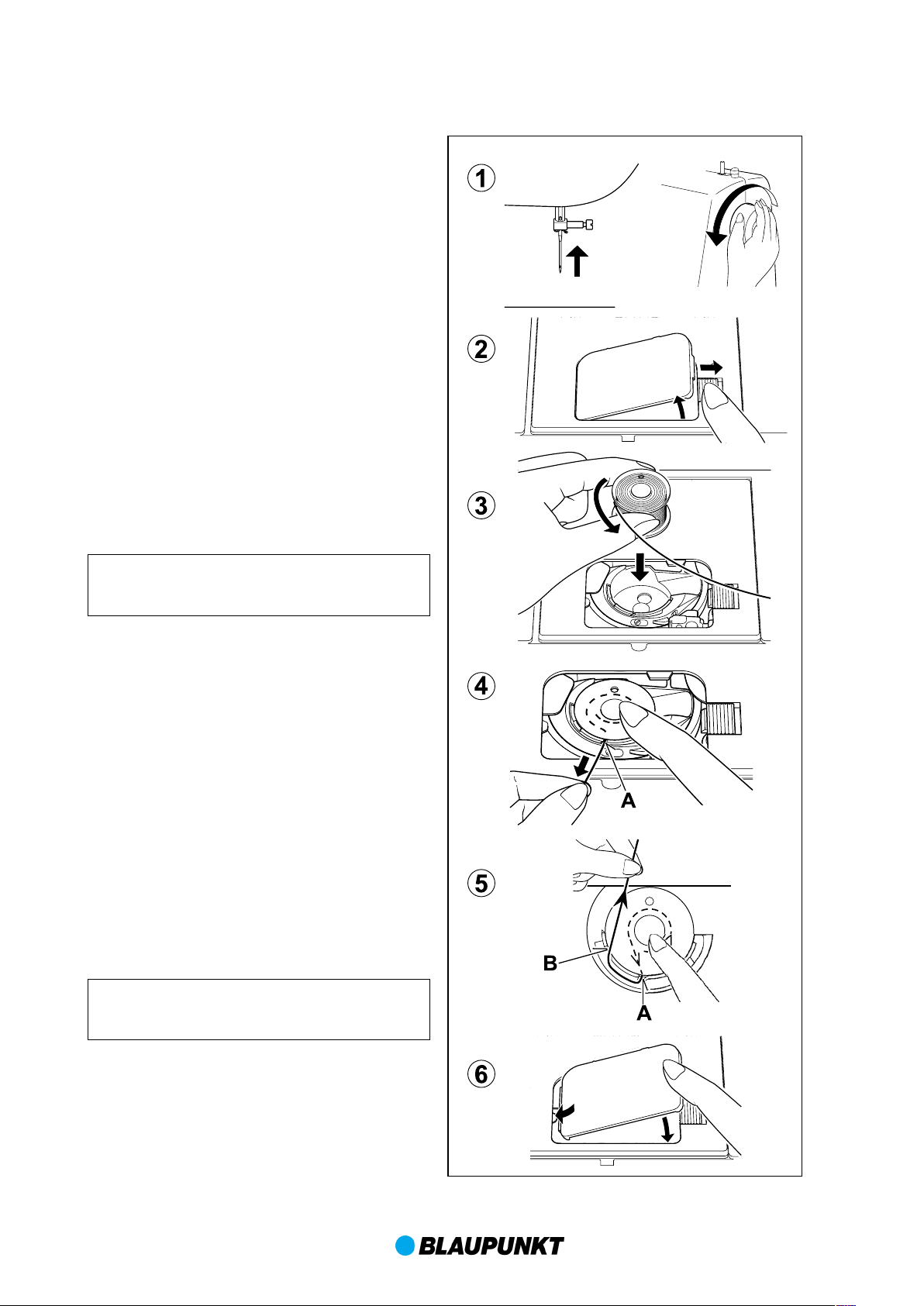 1

2

3

4

A

5

B

A

6

BLAUPUNKT