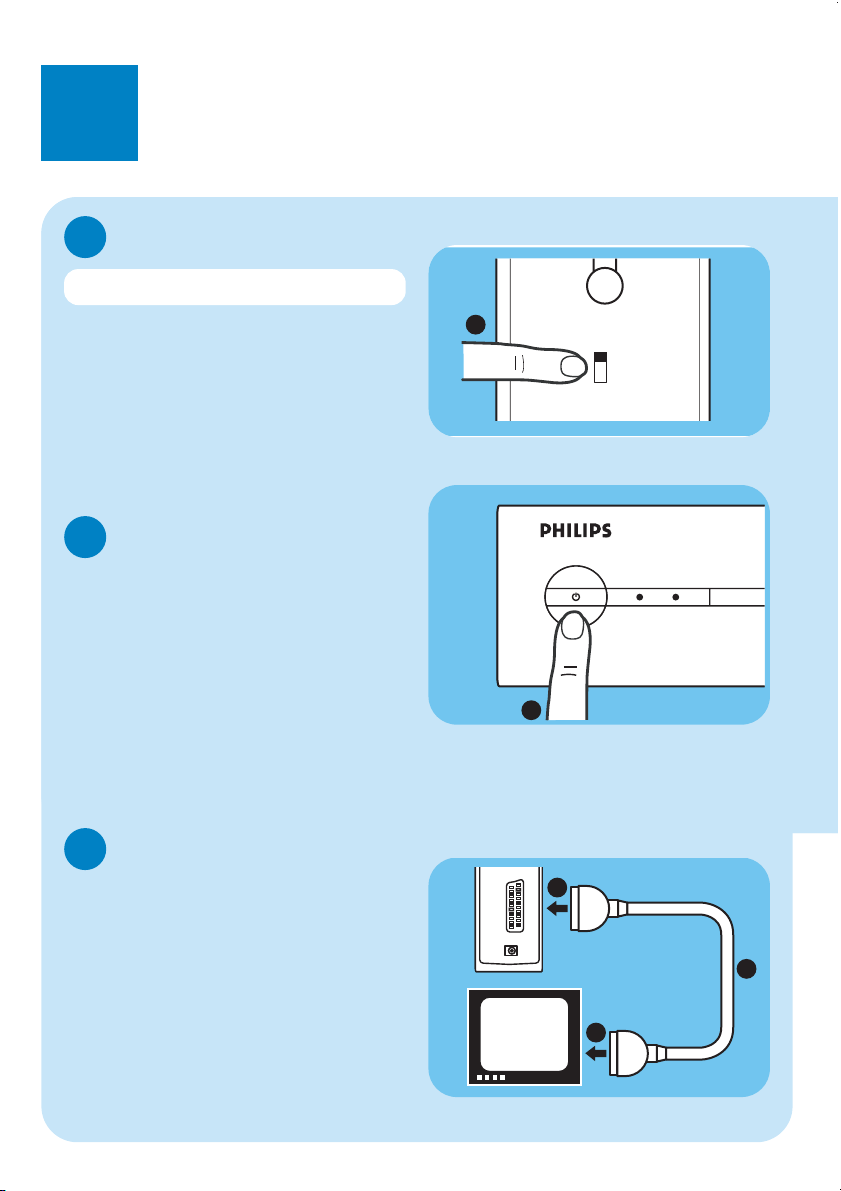 PHILIPS