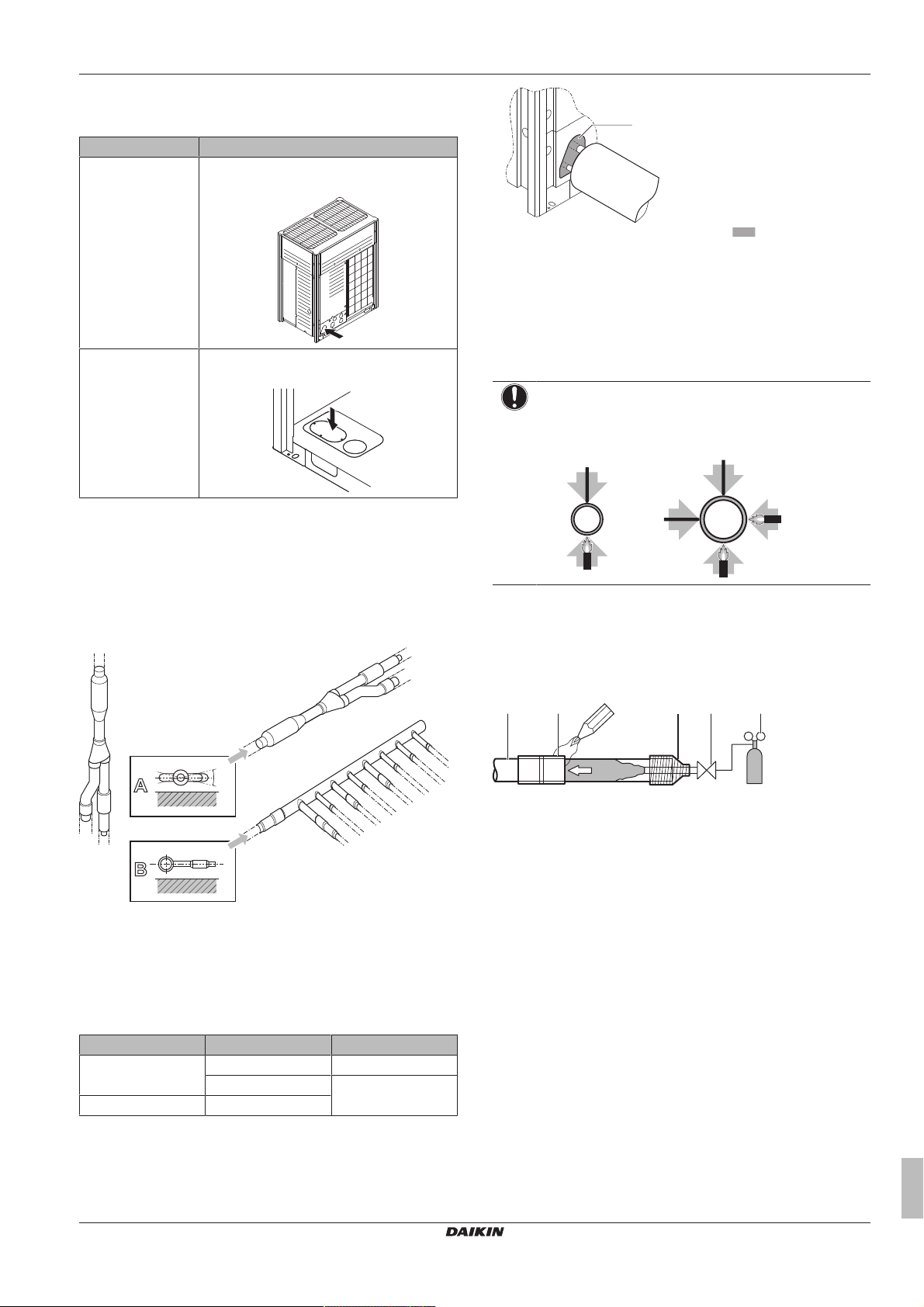 A

B

DAIKIN