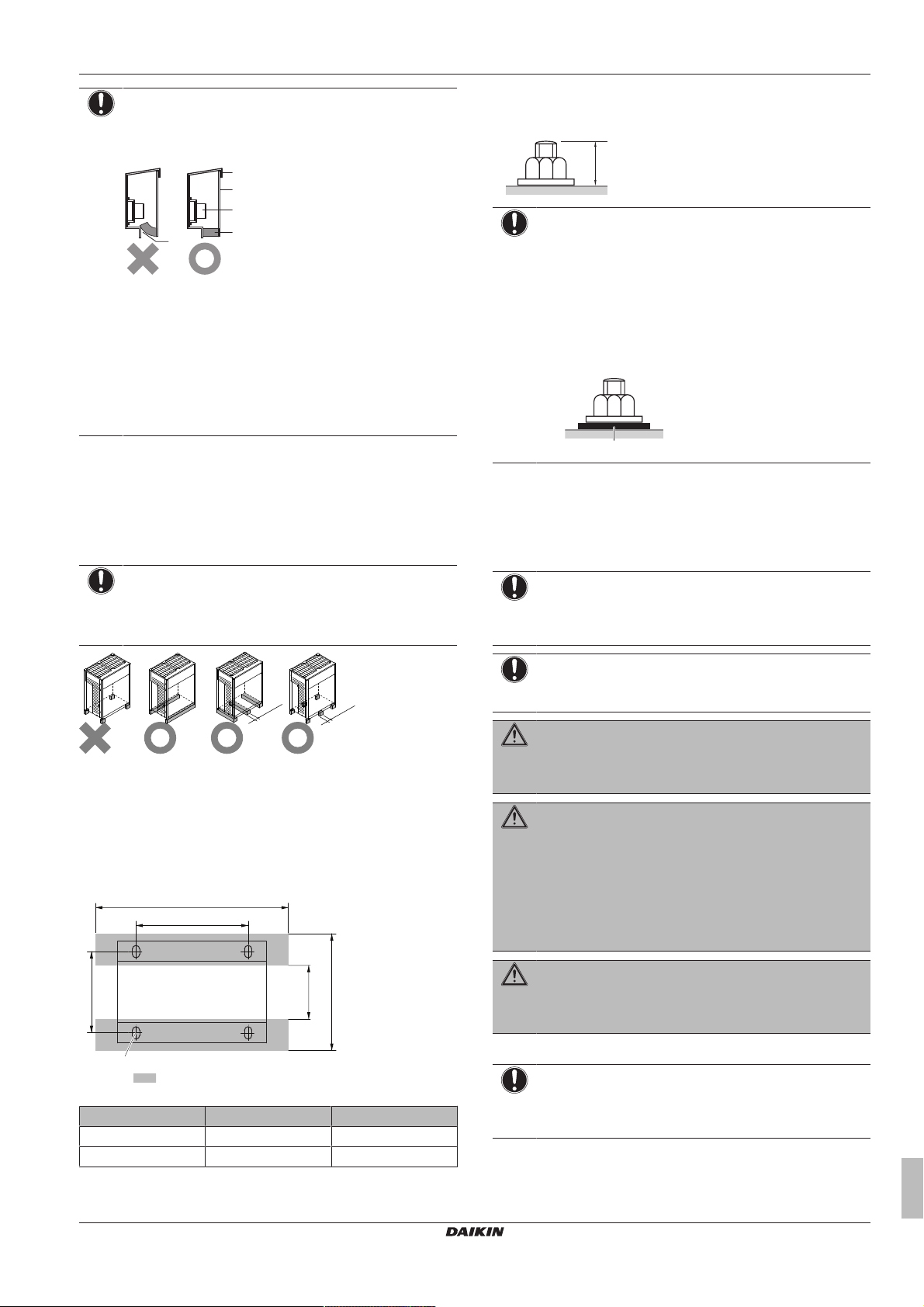 DAIKIN