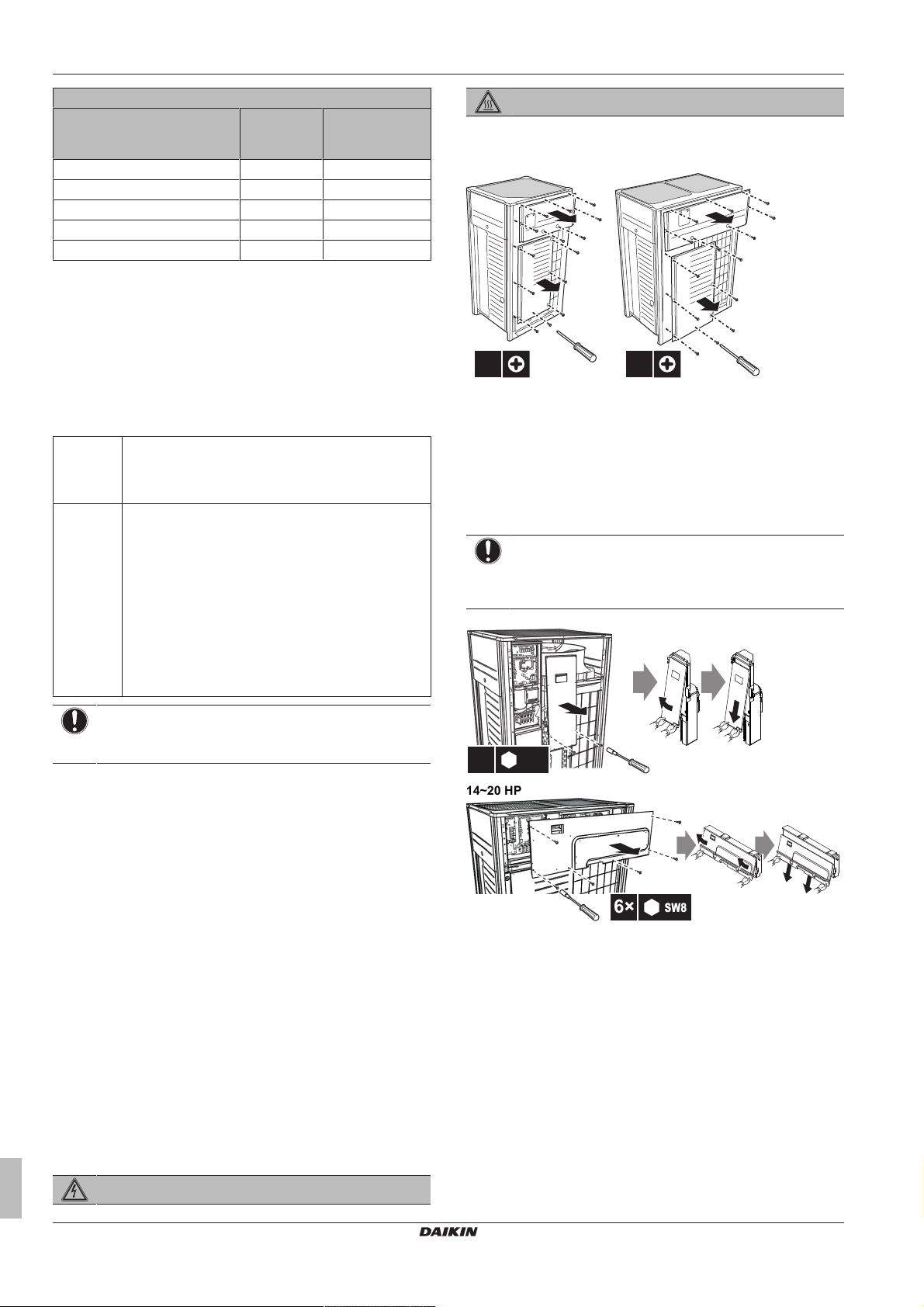 14~20 HP

6× SW8

DAIKIN