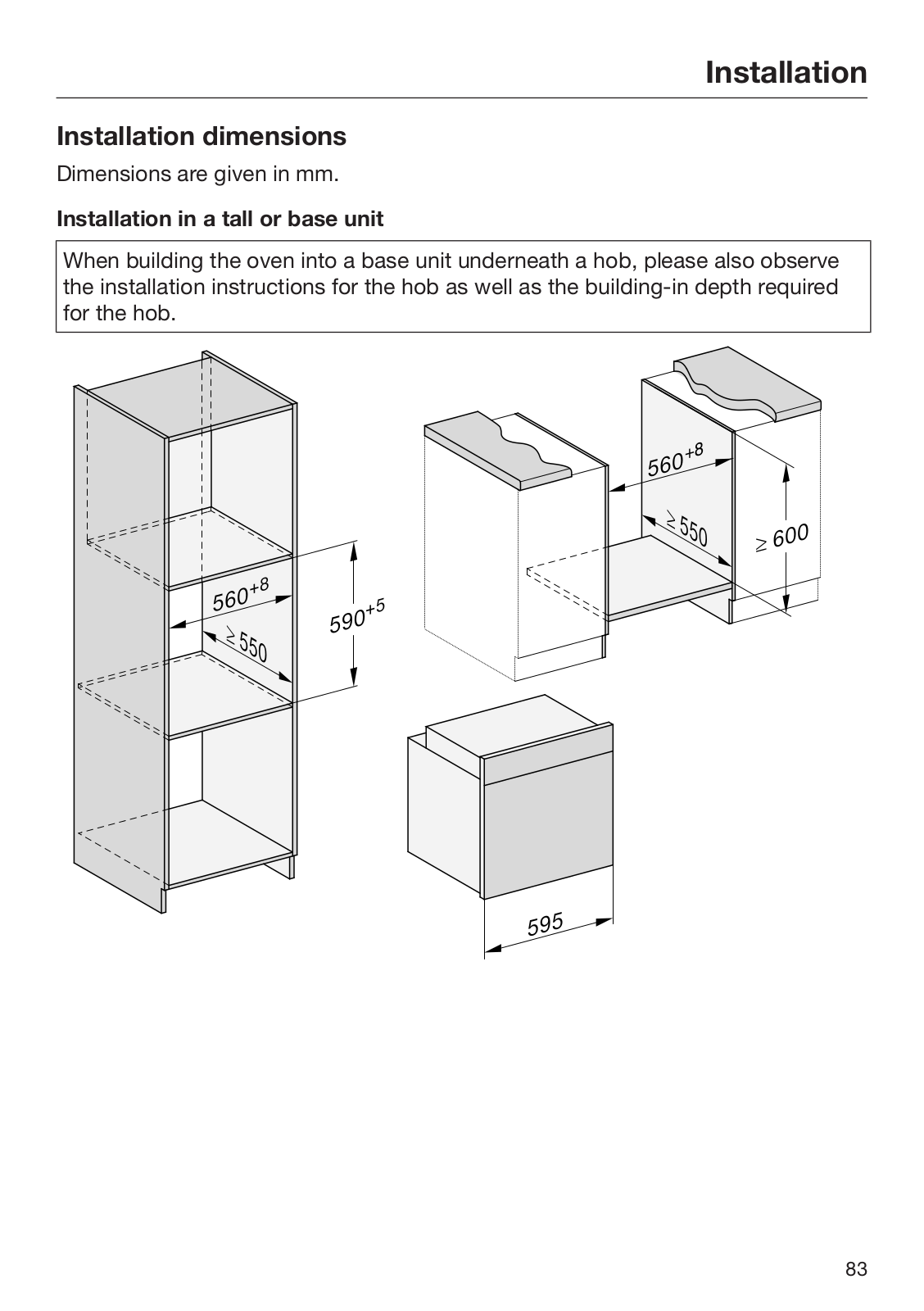 Installation

Installation dimensions

Dimensions are given in mm.

Installation in a tall or base unit

When building the oven into a base unit underneath a hob, please also observe the installation instructions for the hob as well as the building-in depth required for the hob.

$560^{+8}$

$\geq 550$

$590^{+5}$

$560^{+8}$

$\geq 550$

$\geq 600$

595

83