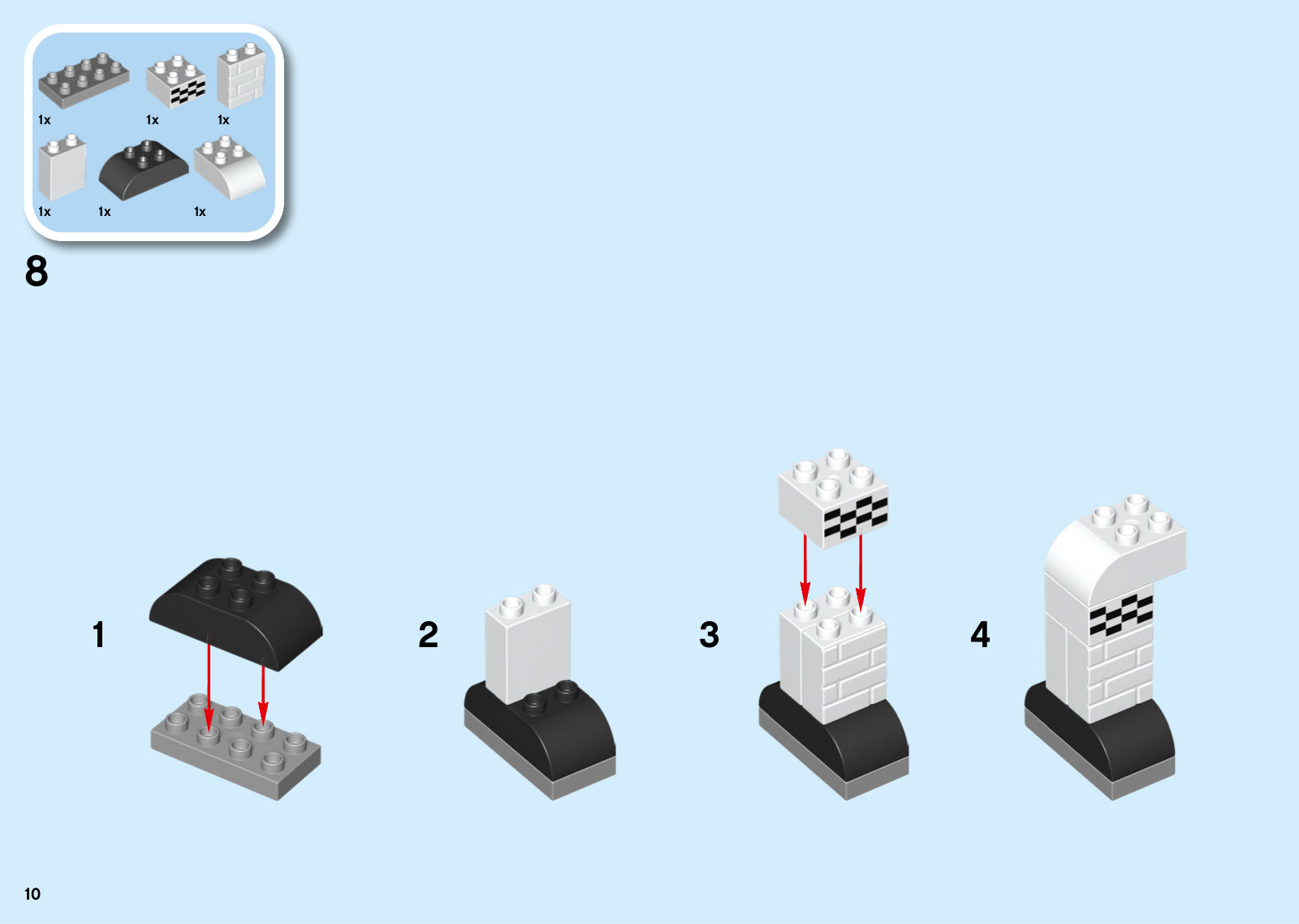 1x 1x 1x
1x 1x 1x

8

1

2

3

4

10