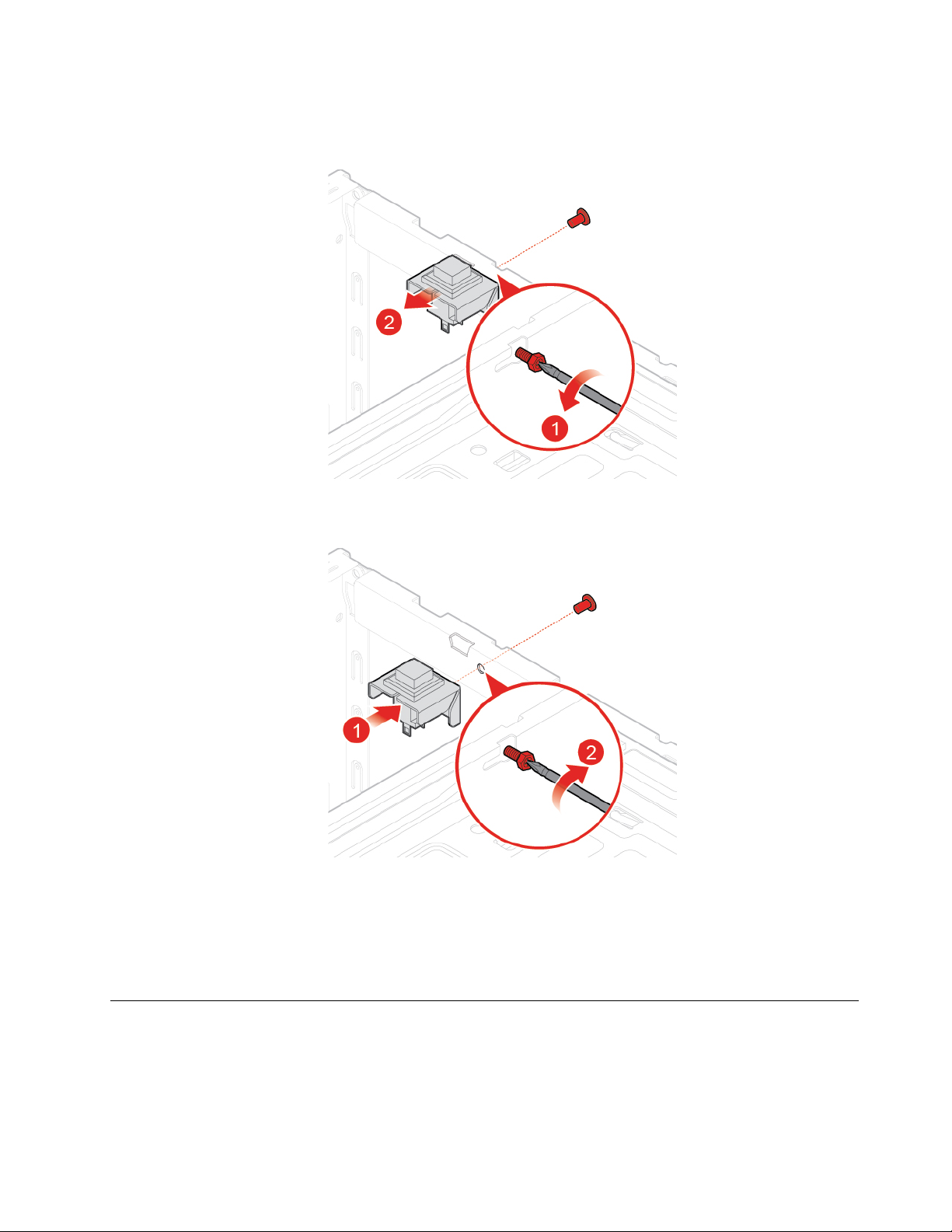 2

1

1

2