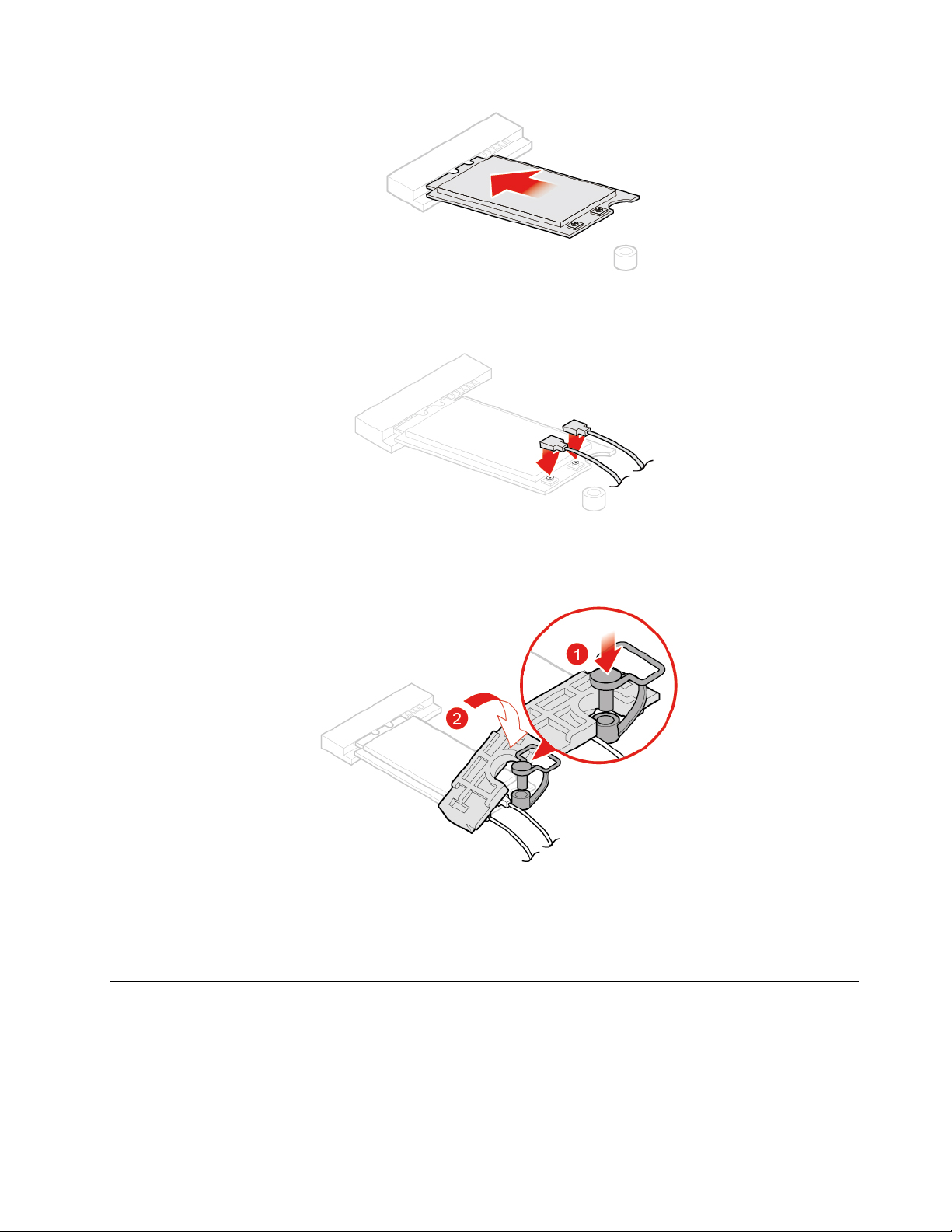 1

2