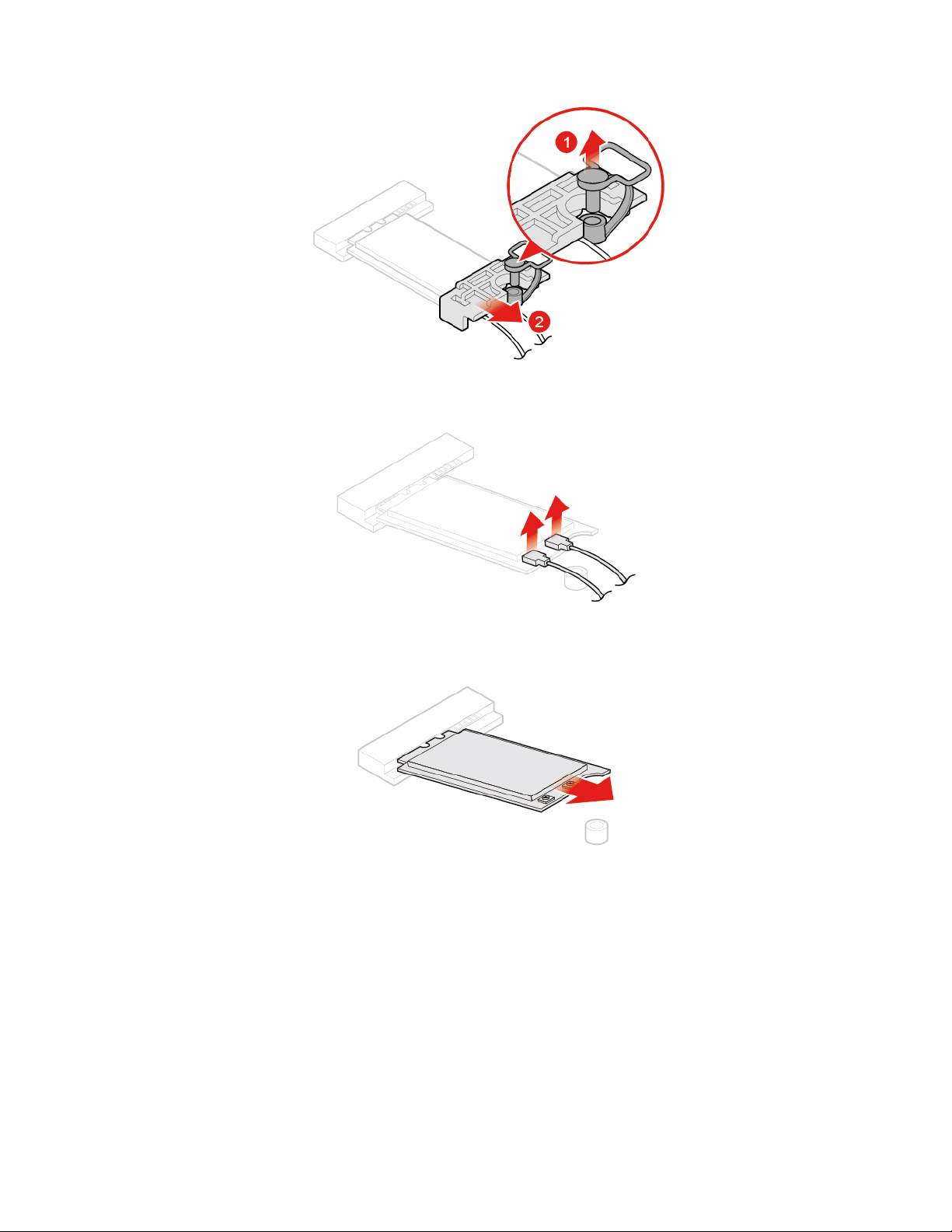 1
2