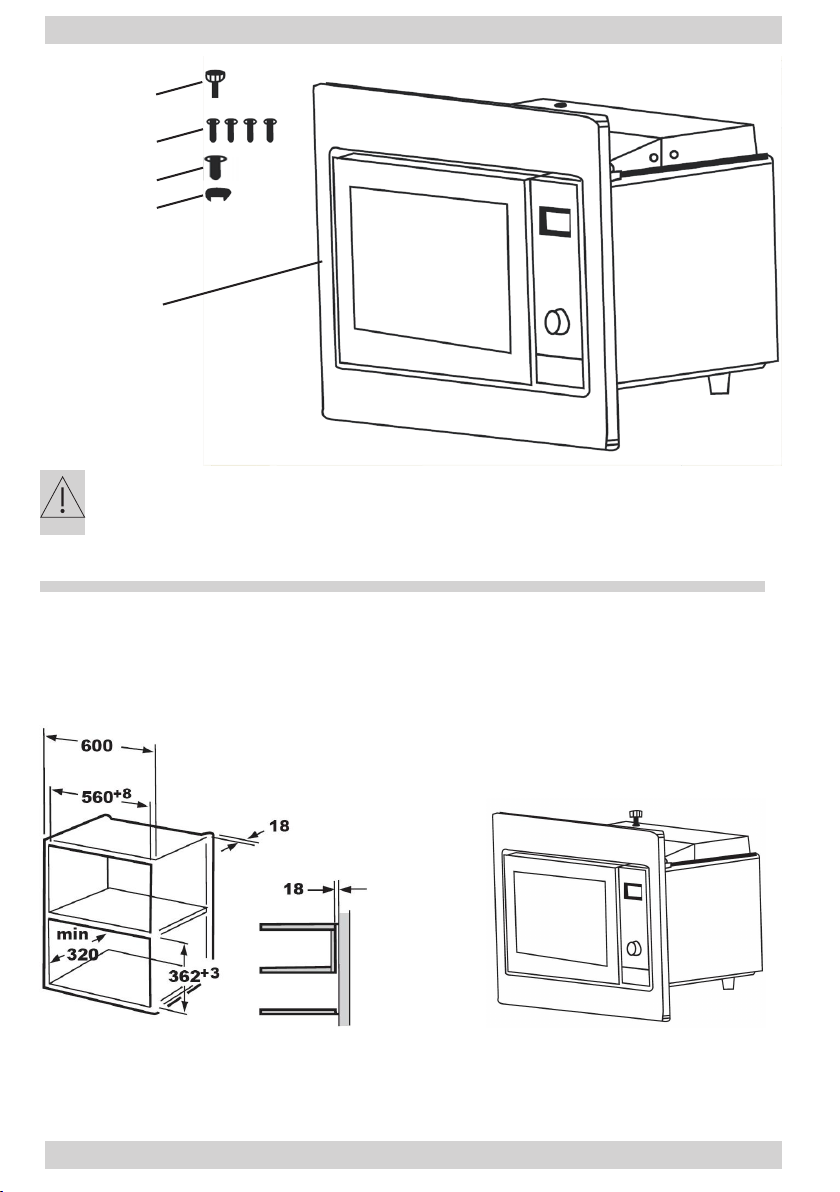 600

$560^{+8}$

18

18

min

320

$362^{+3}$