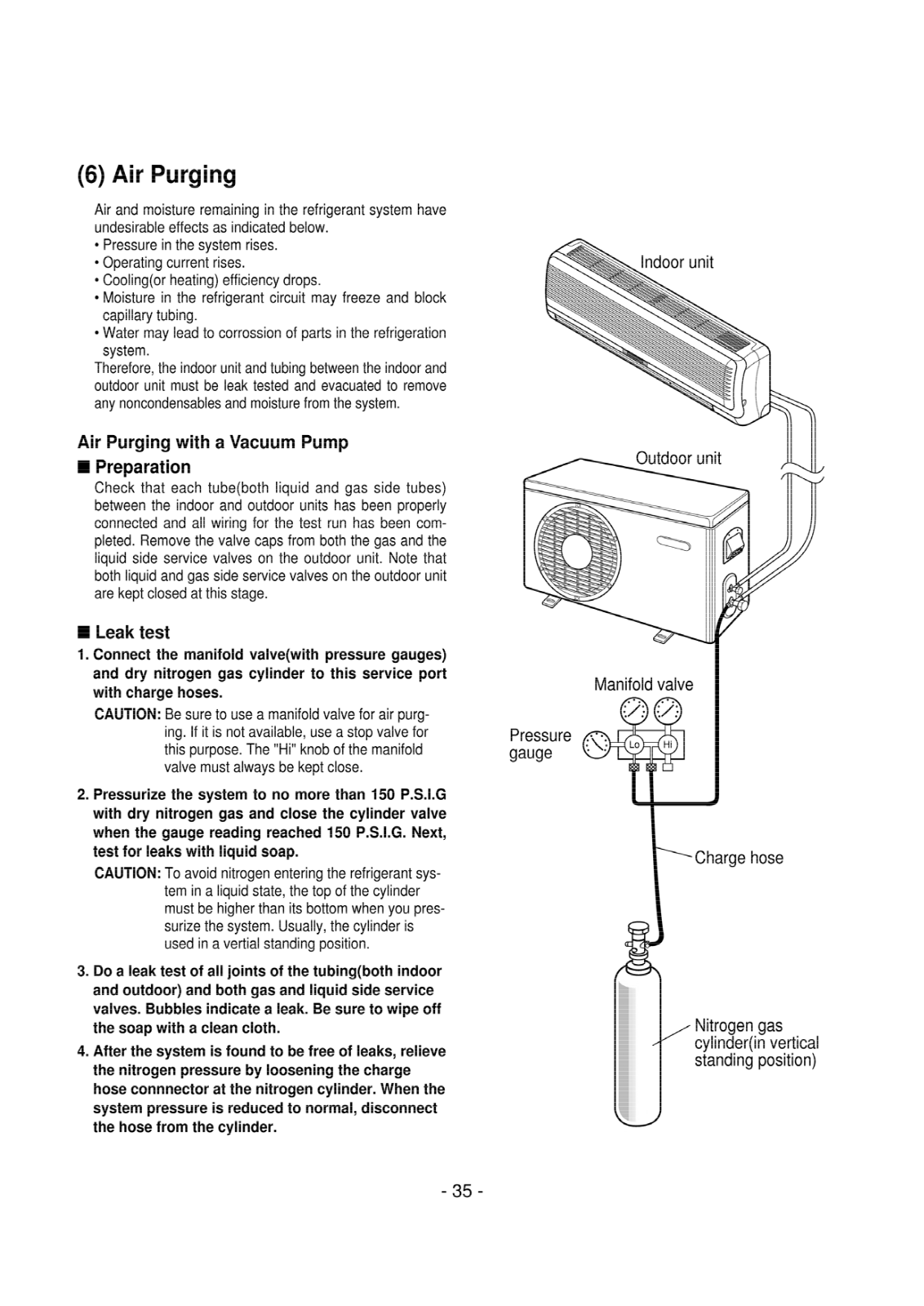 (6) Air Purging

Air and moisture remaining in the refrigerant system have undesirable effects as indicated below.
• Pressure in the system rises.
• Operating current rises.
• Cooling(or heating) efficiency drops.
• Moisture in the refrigerant circuit may freeze and block capillary tubing.
• Water may lead to corrossion of parts in the refrigeration system.
Therefore, the indoor unit and tubing between the indoor and outdoor unit must be leak tested and evacuated to remove any noncondensables and moisture from the system.

Air Purging with a Vacuum Pump

■ Preparation
Check that each tube(both liquid and gas side tubes) between the indoor and outdoor units has been properly connected and all wiring for the test run has been completed. Remove the valve caps from both the gas and the liquid side service valves on the outdoor unit. Note that both liquid and gas side service valves on the outdoor unit are kept closed at this stage.

■ Leak test
1. Connect the manifold valve(with pressure gauges) and dry nitrogen gas cylinder to this service port with charge hoses.
CAUTION: Be sure to use a manifold valve for air purging. If it is not available, use a stop valve for this purpose. The "Hi" knob of the manifold valve must always be kept close.
2. Pressurize the system to no more than 150 P.S.I.G with dry nitrogen gas and close the cylinder valve when the gauge reading reached 150 P.S.I.G. Next, test for leaks with liquid soap.
CAUTION: To avoid nitrogen entering the refrigerant system in a liquid state, the top of the cylinder must be higher than its bottom when you pressurize the system. Usually, the cylinder is used in a vertial standing position.
3. Do a leak test of all joints of the tubing(both indoor and outdoor) and both gas and liquid side service valves. Bubbles indicate a leak. Be sure to wipe off the soap with a clean cloth.
4. After the system is found to be free of leaks, relieve the nitrogen pressure by loosening the charge hose connnector at the nitrogen cylinder. When the system pressure is reduced to normal, disconnect the hose from the cylinder.

Indoor unit
Outdoor unit
Manifold valve
Pressure gauge
Lo
Hi
Charge hose
Nitrogen gas cylinder(in vertical standing position)

- 35 -