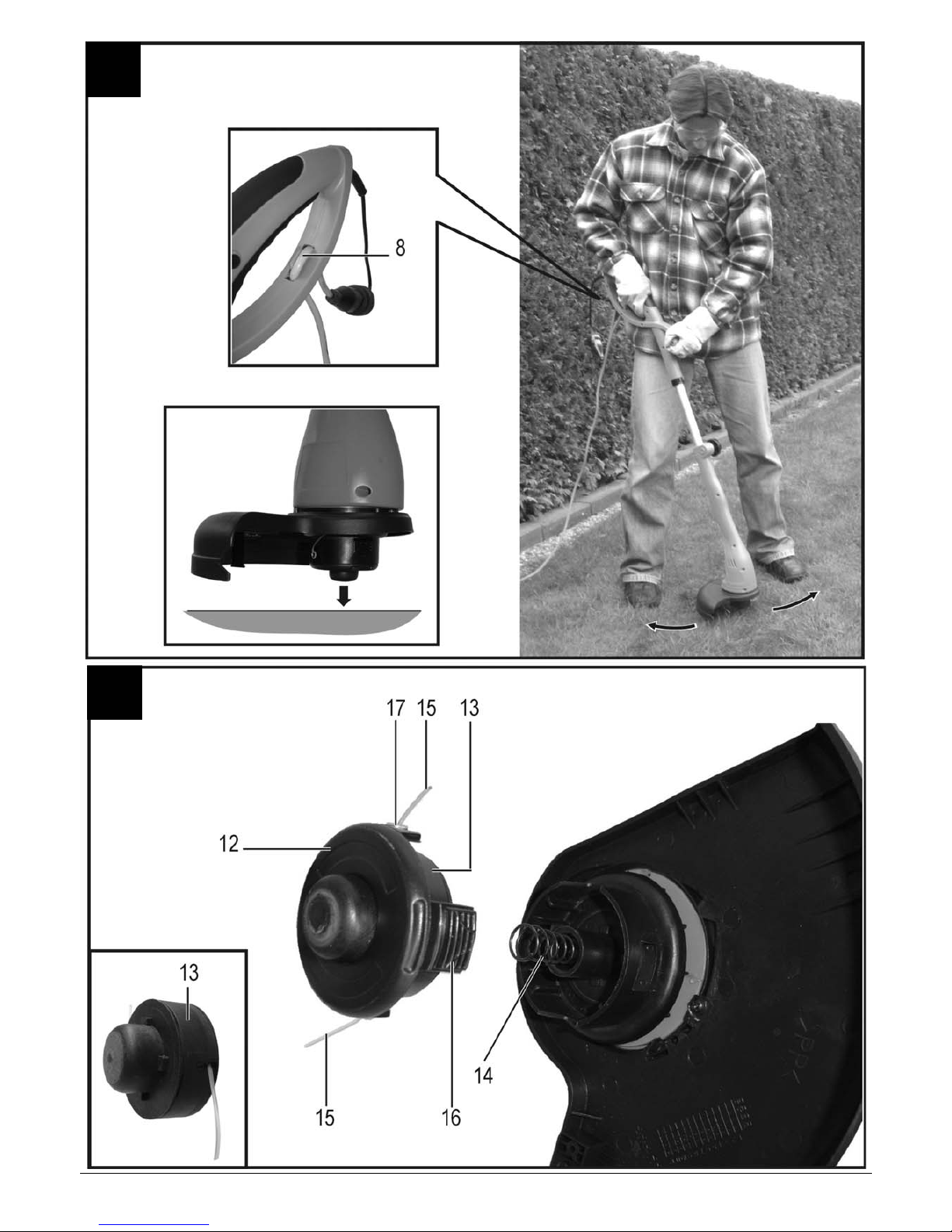 8

17 15 13

12

13

14

15 16